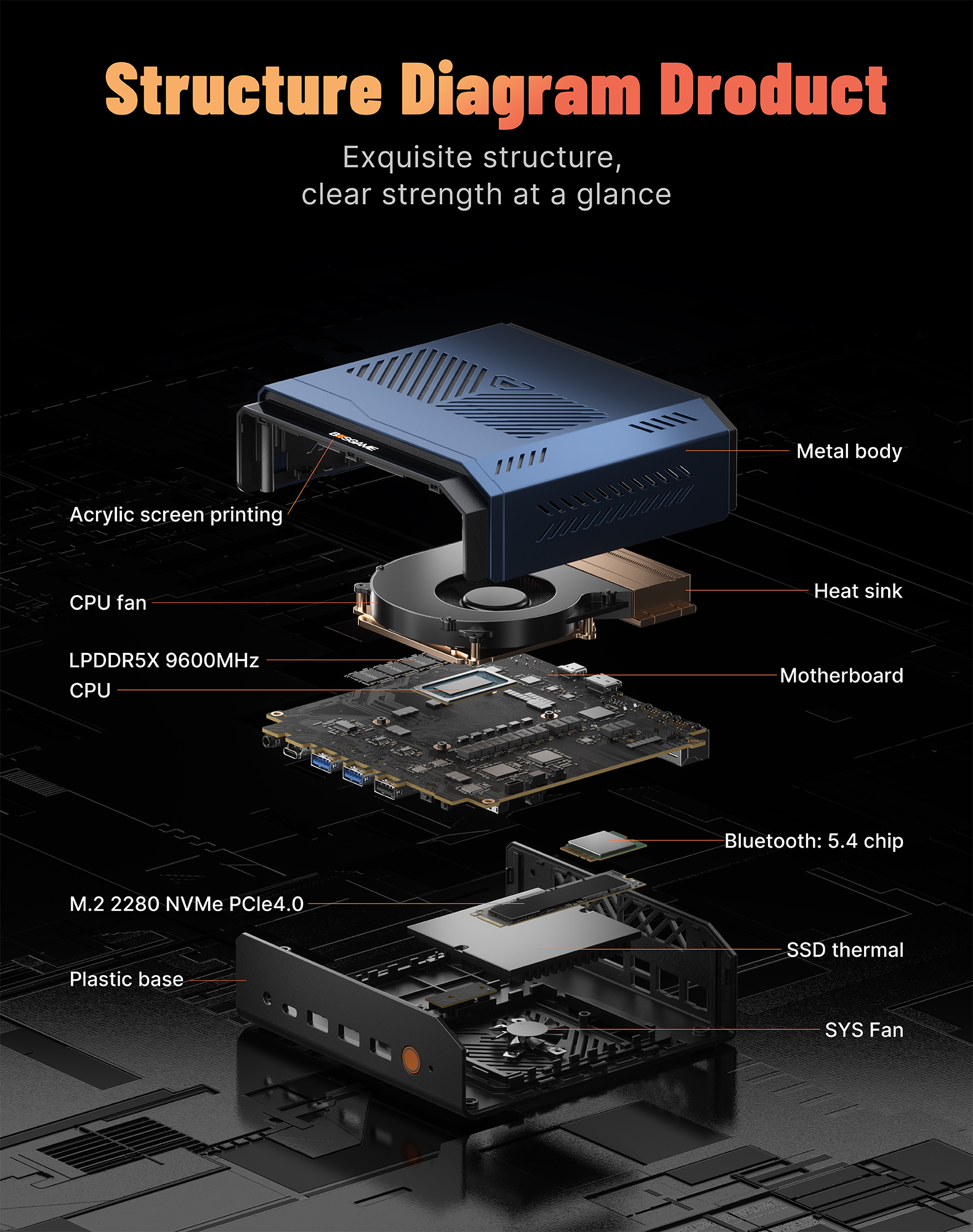 Structure Diagram Droduct

Exquisite structure,
clear strength at a glance

BOSGAME

Metal body

Acrylic screen printing

CPU fan

Heat sink

LPDDR5X 9600MHz

CPU

Motherboard

Bluetooth: 5.4 chip

M.2 2280 NVMe PCIe4.0

SSD thermal

Plastic base

SYS Fan