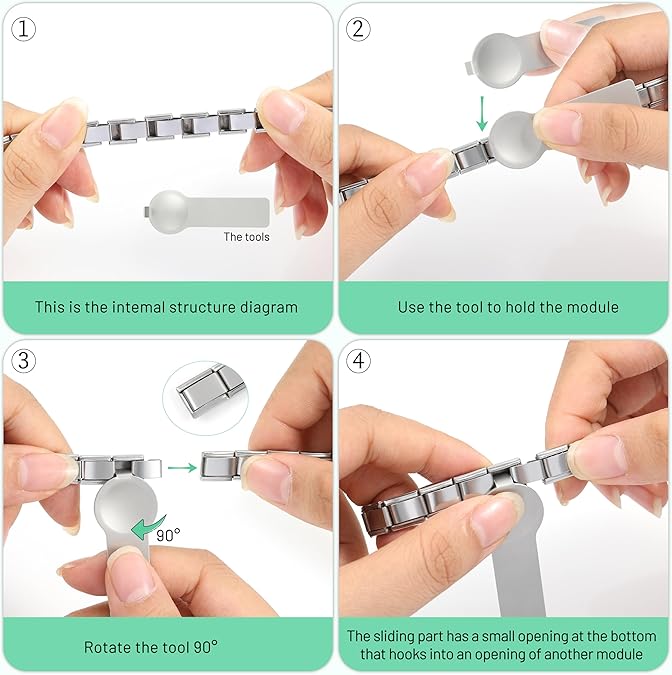 ①

The tools

This is the intemal structure diagram

②

Use the tool to hold the module

③

90°

Rotate the tool 90°

④

The sliding part has a small opening at the bottom that hooks into an opening of another module