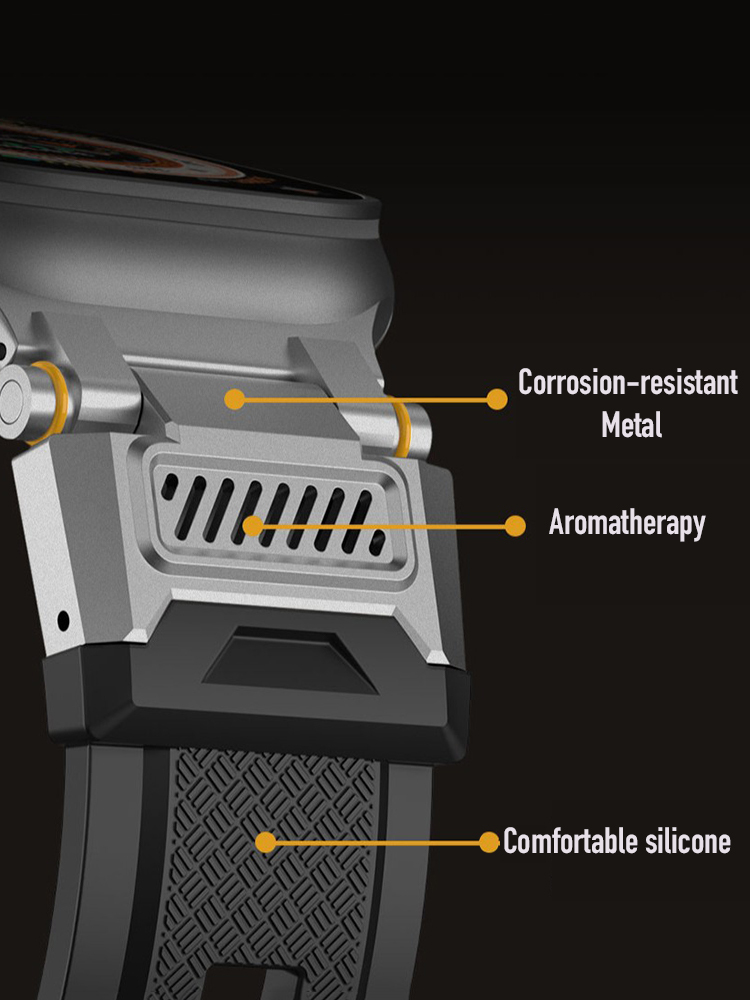 Corrosion-resistant Metal

Aromatherapy

Comfortable silicone