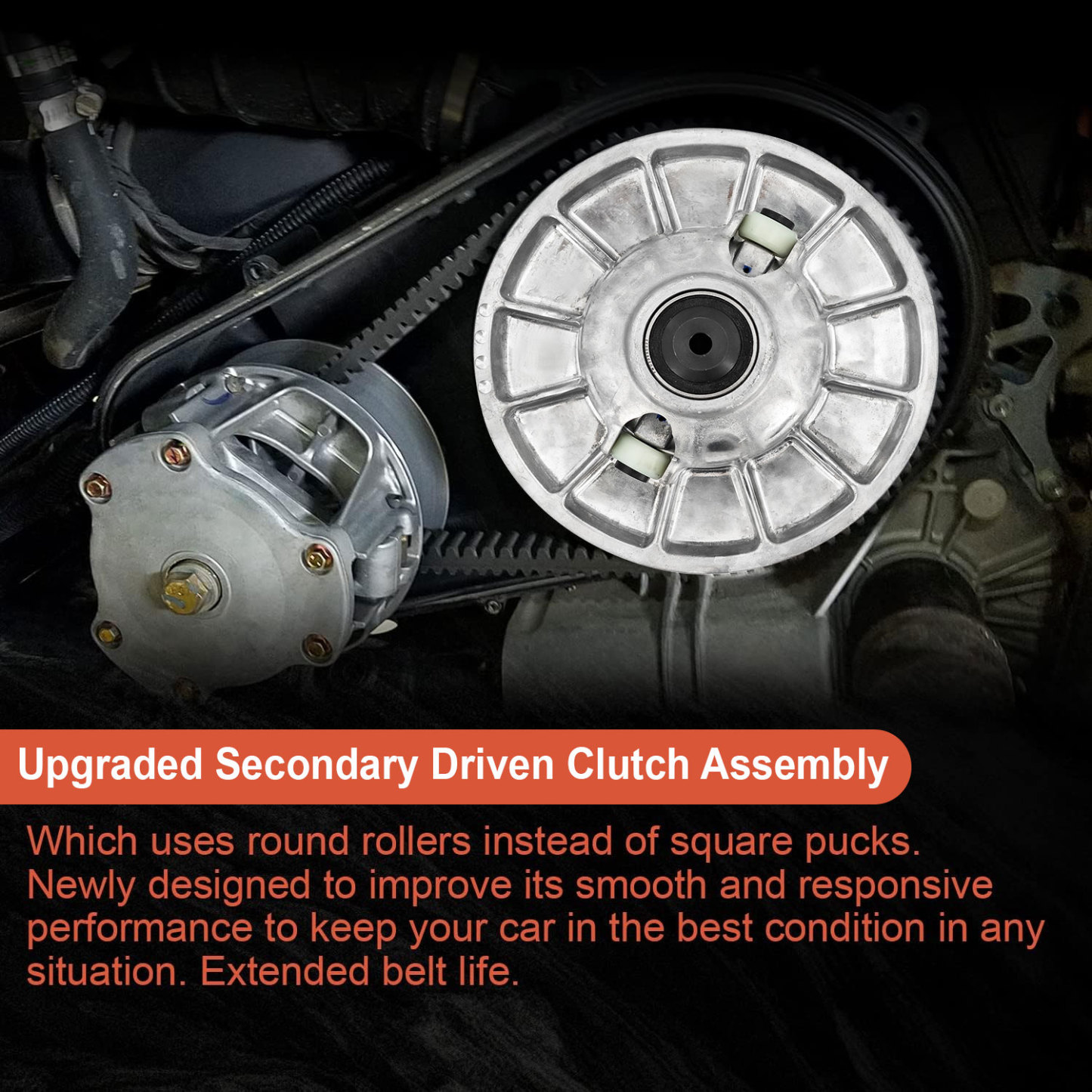 Upgraded Secondary Driven Clutch Assembly

Which uses round rollers instead of square pucks. Newly designed to improve its smooth and responsive performance to keep your car in the best condition in any situation. Extended belt life.