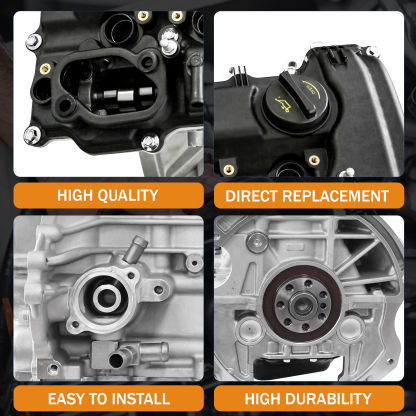 HIGH QUALITY

DIRECT REPLACEMENT

EASY TO INSTALL

HIGH DURABILITY