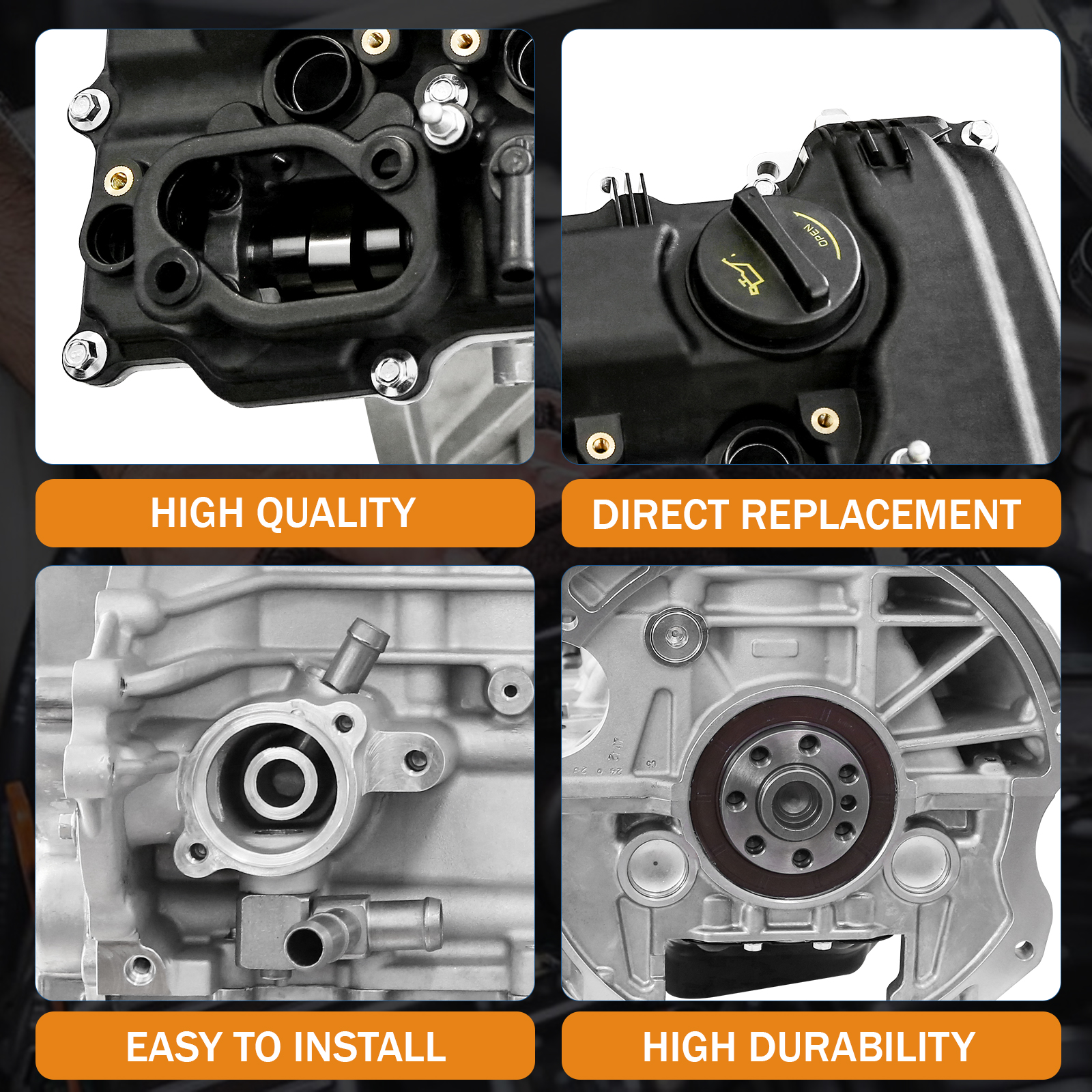 OPEN

HIGH QUALITY

DIRECT REPLACEMENT

EASY TO INSTALL

HIGH DURABILITY