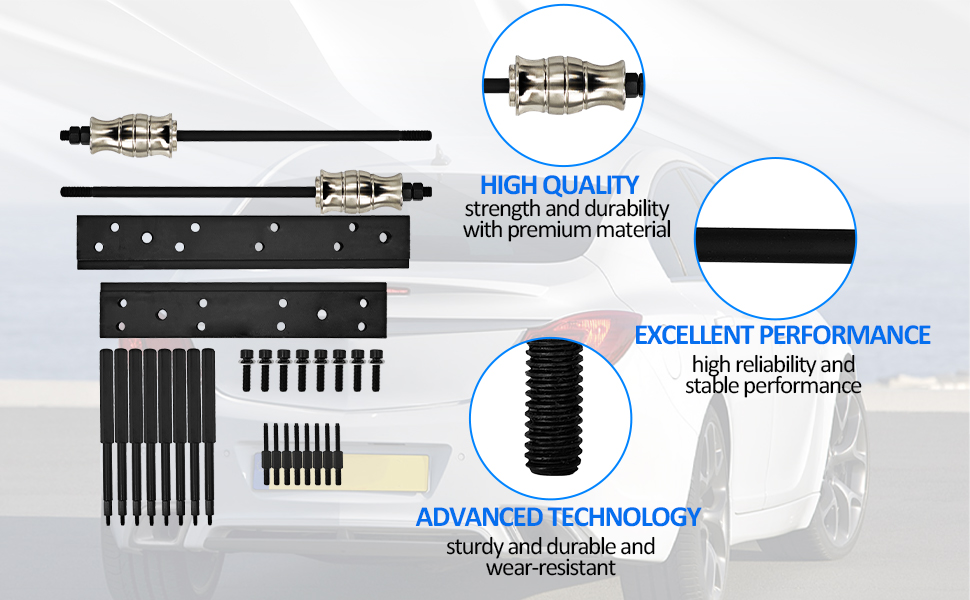 HIGH QUALITY
strength and durability with premium material

EXCELLENT PERFORMANCE
high reliability and stable performance

ADVANCED TECHNOLOGY
sturdy and durable and wear-resistant