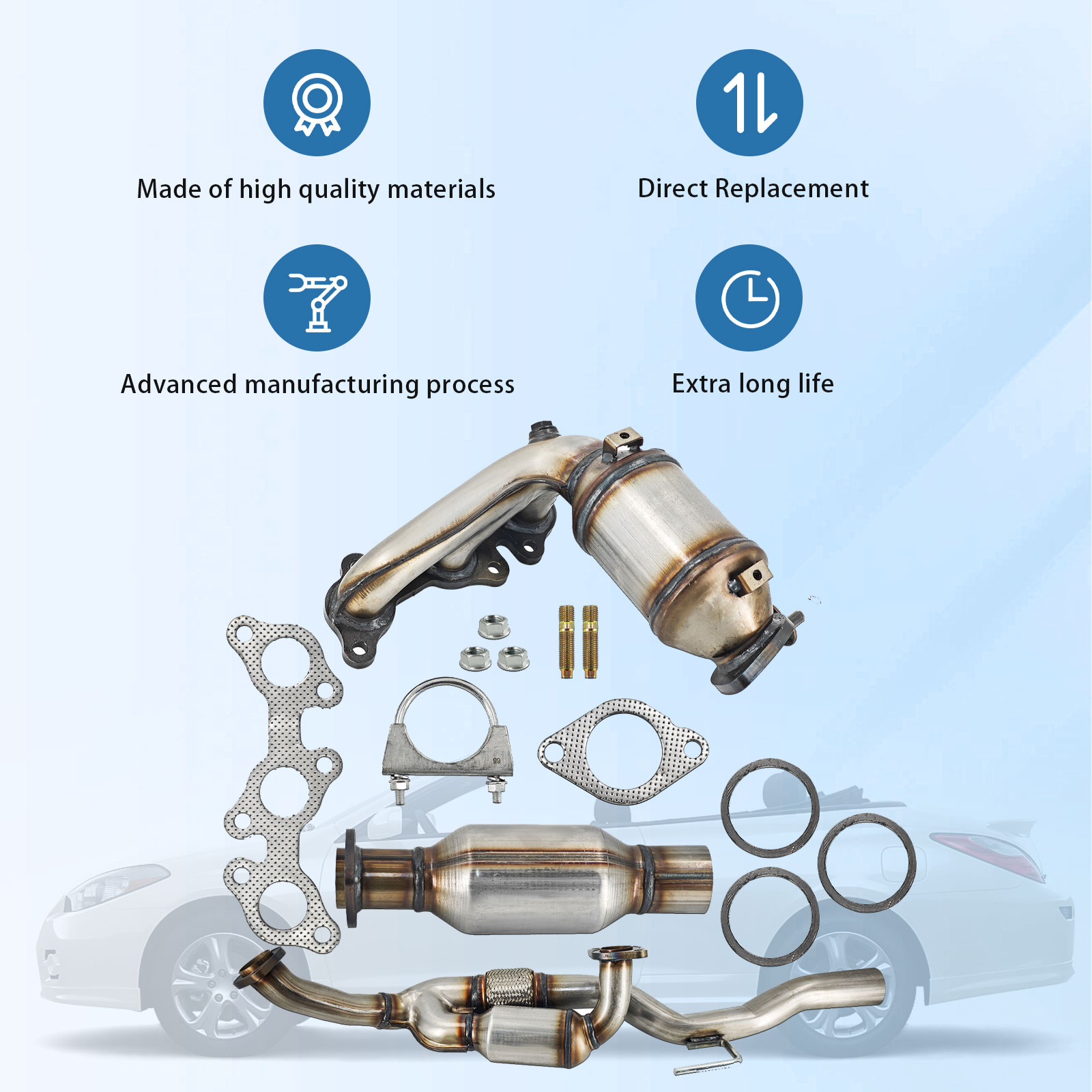 Made of high quality materials

Direct Replacement

Advanced manufacturing process

Extra long life