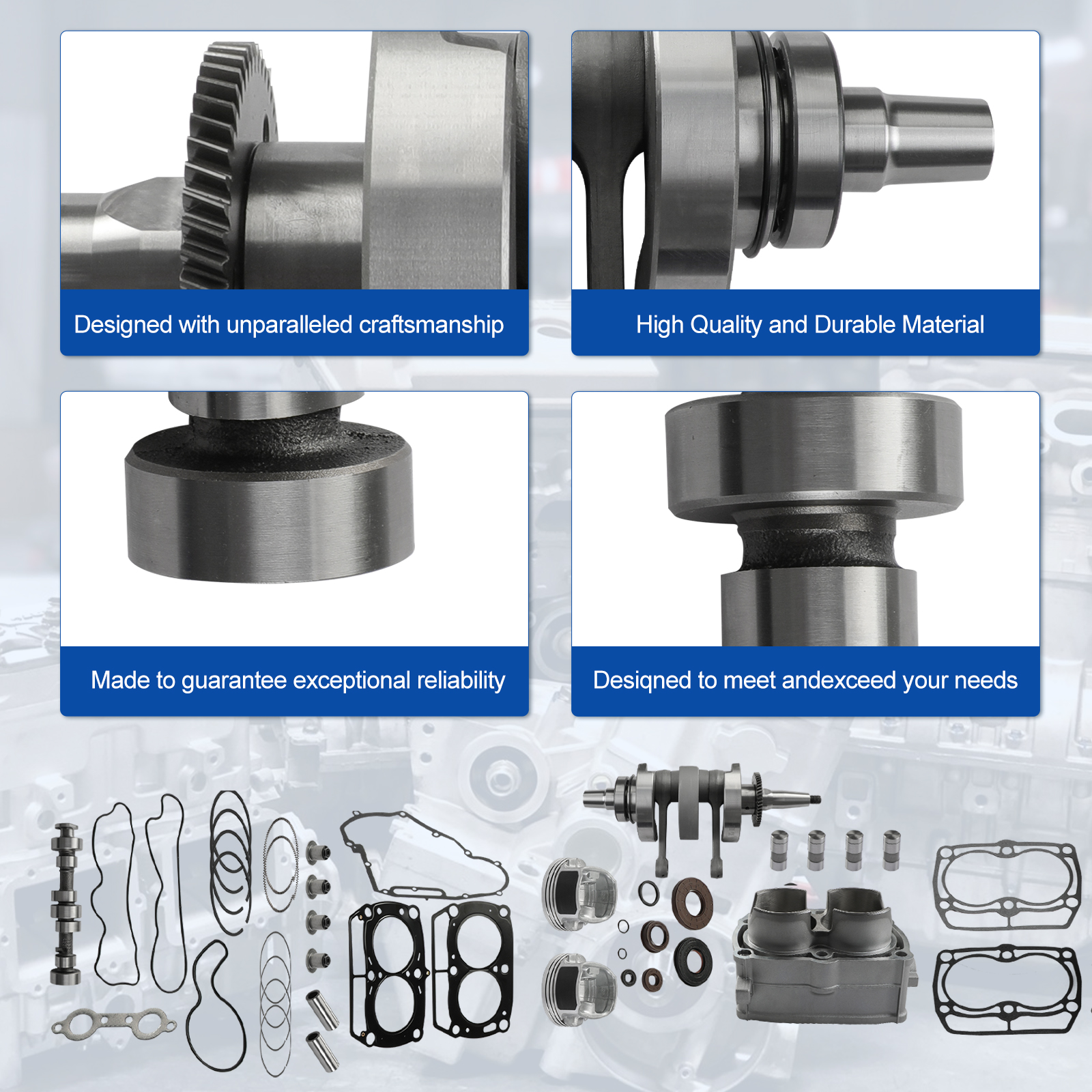 Designed with unparalleled craftsmanship

High Quality and Durable Material

Made to guarantee exceptional reliability

Desiqned to meet andexceed your needs