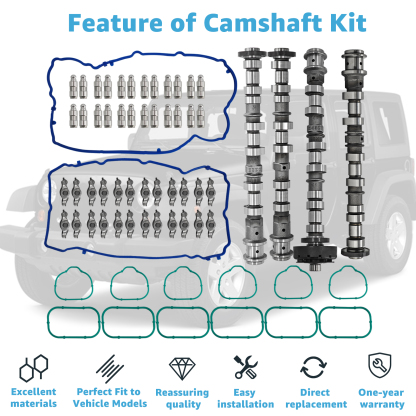 Feature of Camshaft Kit

Excellent materials

Perfect Fit to Vehicle Models

Reassuring quality

Easy installation

Direct replacement

One-year warranty