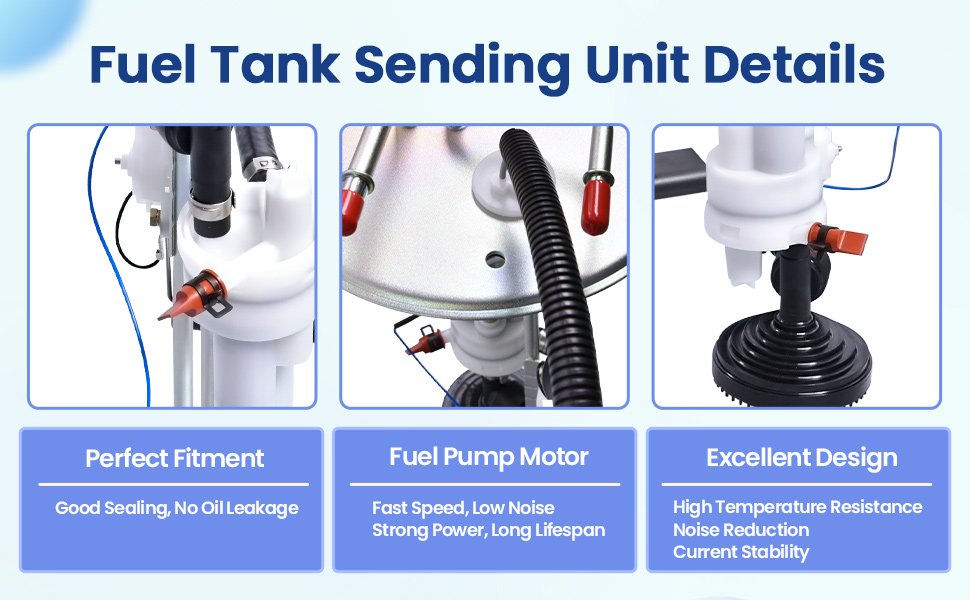 Fuel Tank Sending Unit Details

Perfect Fitment

Good Sealing, No Oil Leakage

Fuel Pump Motor

Fast Speed, Low Noise
Strong Power, Long Lifespan

Excellent Design

High Temperature Resistance
Noise Reduction
Current Stability