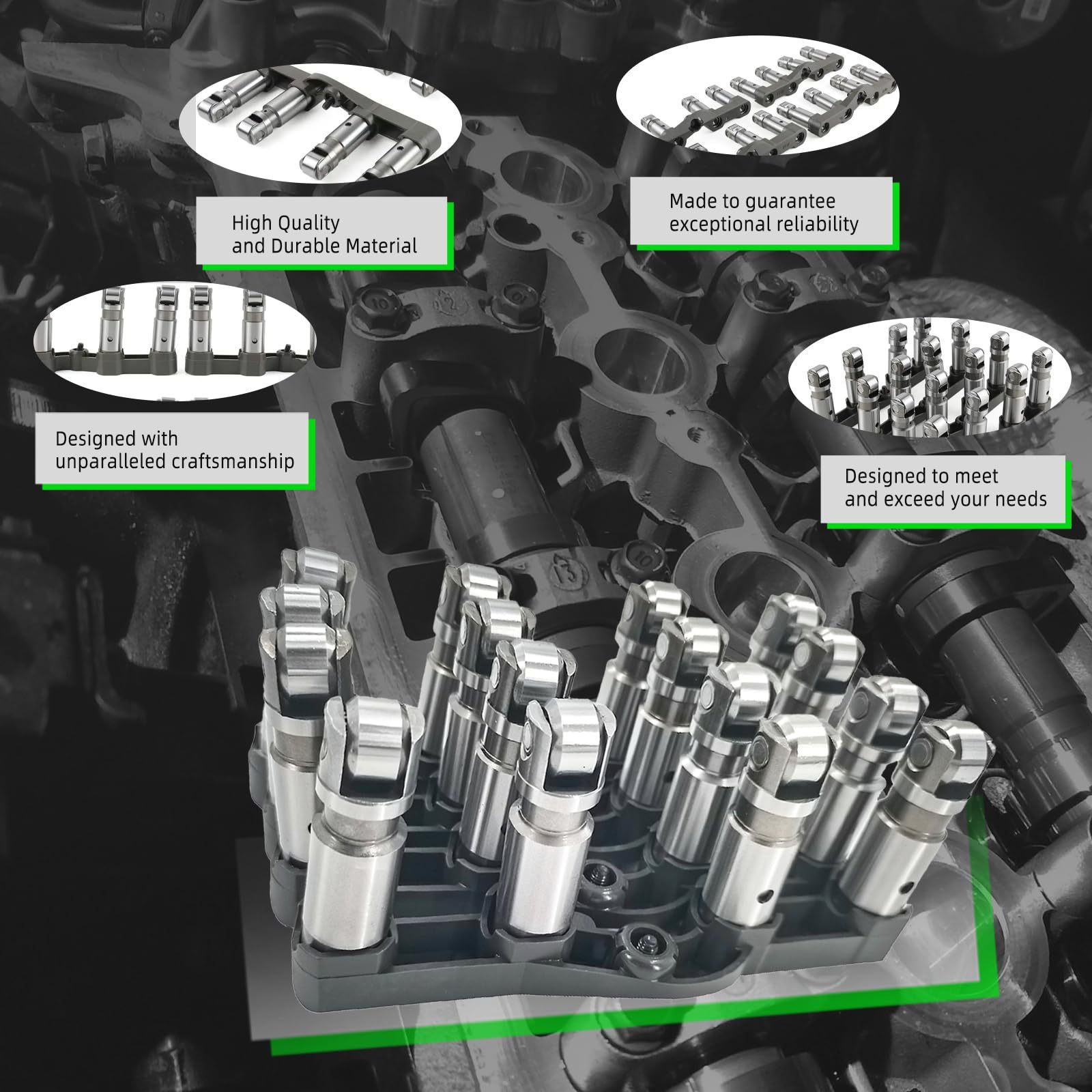 High Quality and Durable Material

Made to guarantee exceptional reliability

Designed with unparalleled craftsmanship

Designed to meet and exceed your needs