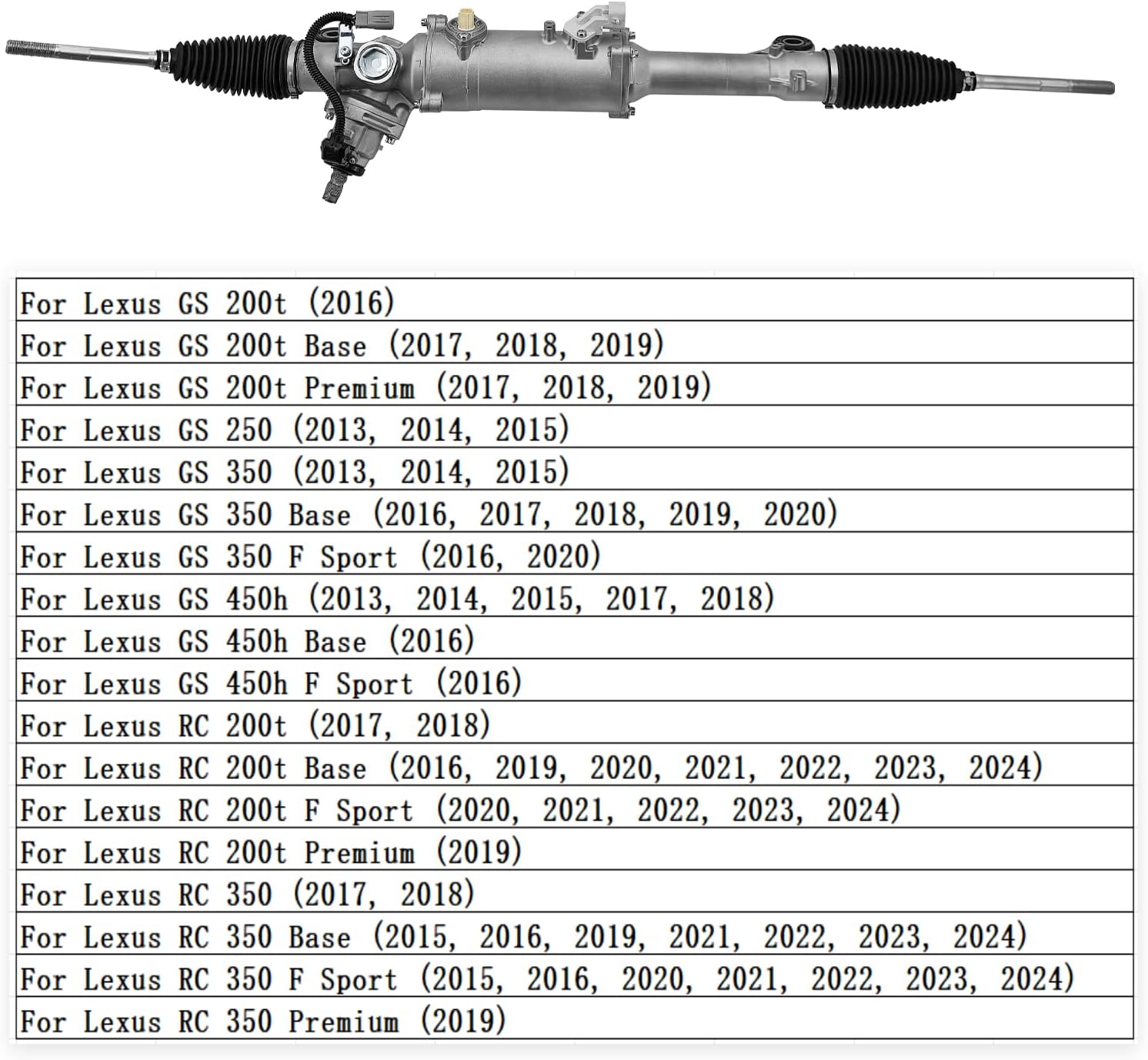 | For Lexus GS 200t (2016) |
|---|
| For Lexus GS 200t Base (2017, 2018, 2019) |
| For Lexus GS 200t Premium (2017, 2018, 2019) |
| For Lexus GS 250 (2013, 2014, 2015) |
| For Lexus GS 350 (2013, 2014, 2015) |
| For Lexus GS 350 Base (2016, 2017, 2018, 2019, 2020) |
| For Lexus GS 350 F Sport (2016, 2020) |
| For Lexus GS 450h (2013, 2014, 2015, 2017, 2018) |
| For Lexus GS 450h Base (2016) |
| For Lexus GS 450h F Sport (2016) |
| For Lexus RC 200t (2017, 2018) |
| For Lexus RC 200t Base (2016, 2019, 2020, 2021, 2022, 2023, 2024) |
| For Lexus RC 200t F Sport (2020, 2021, 2022, 2023, 2024) |
| For Lexus RC 200t Premium (2019) |
| For Lexus RC 350 (2017, 2018) |
| For Lexus RC 350 Base (2015, 2016, 2019, 2021, 2022, 2023, 2024) |
| For Lexus RC 350 F Sport (2015, 2016, 2020, 2021, 2022, 2023, 2024) |
| For Lexus RC 350 Premium (2019) |