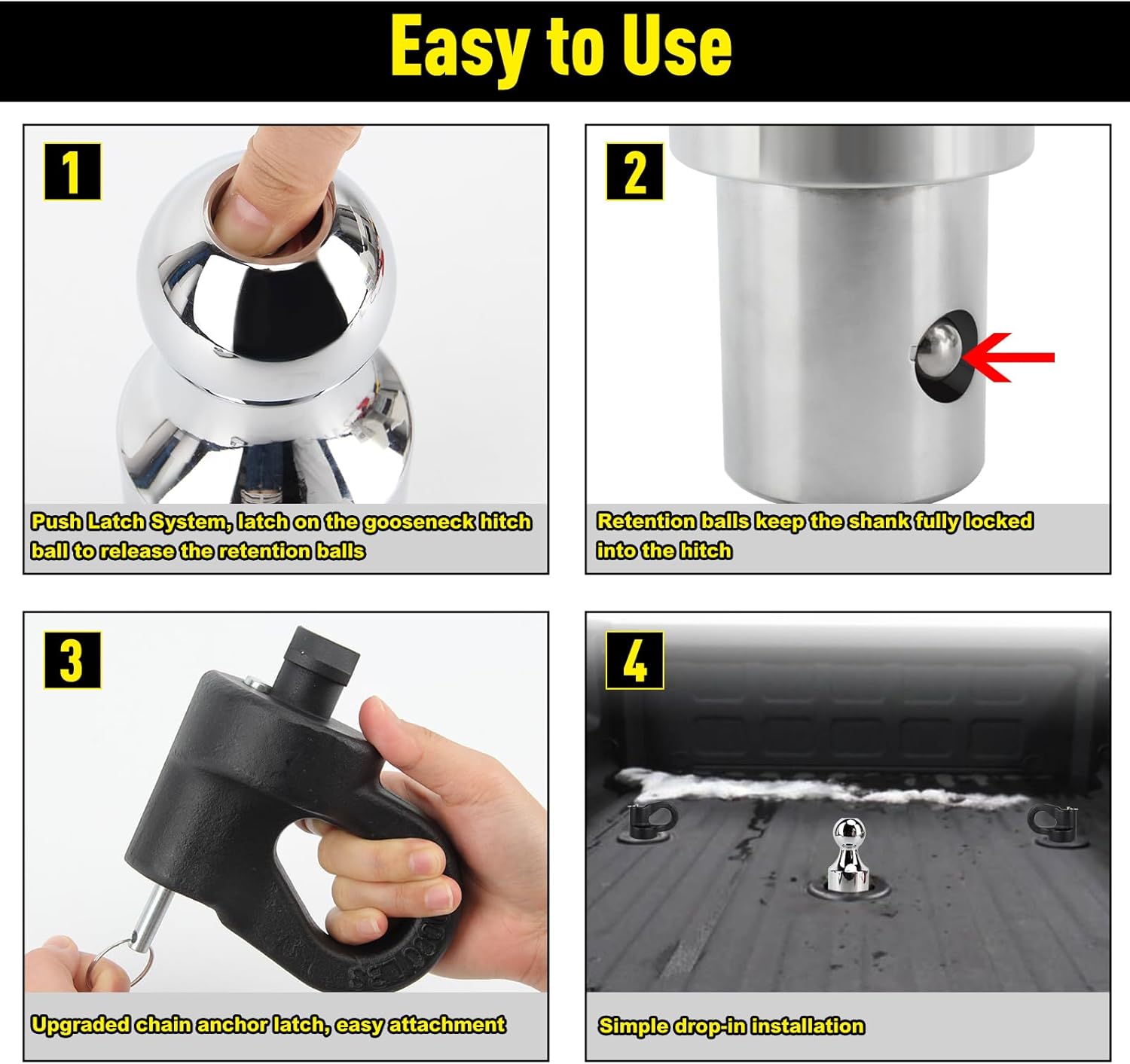 Easy to Use

1

Push Latch System, latch on the gooseneck hitch ball to release the retention balls

2

Retention balls keep the shank fully locked into the hitch

3

Upgraded chain anchor latch, easy attachment

4

Simple drop-in installation