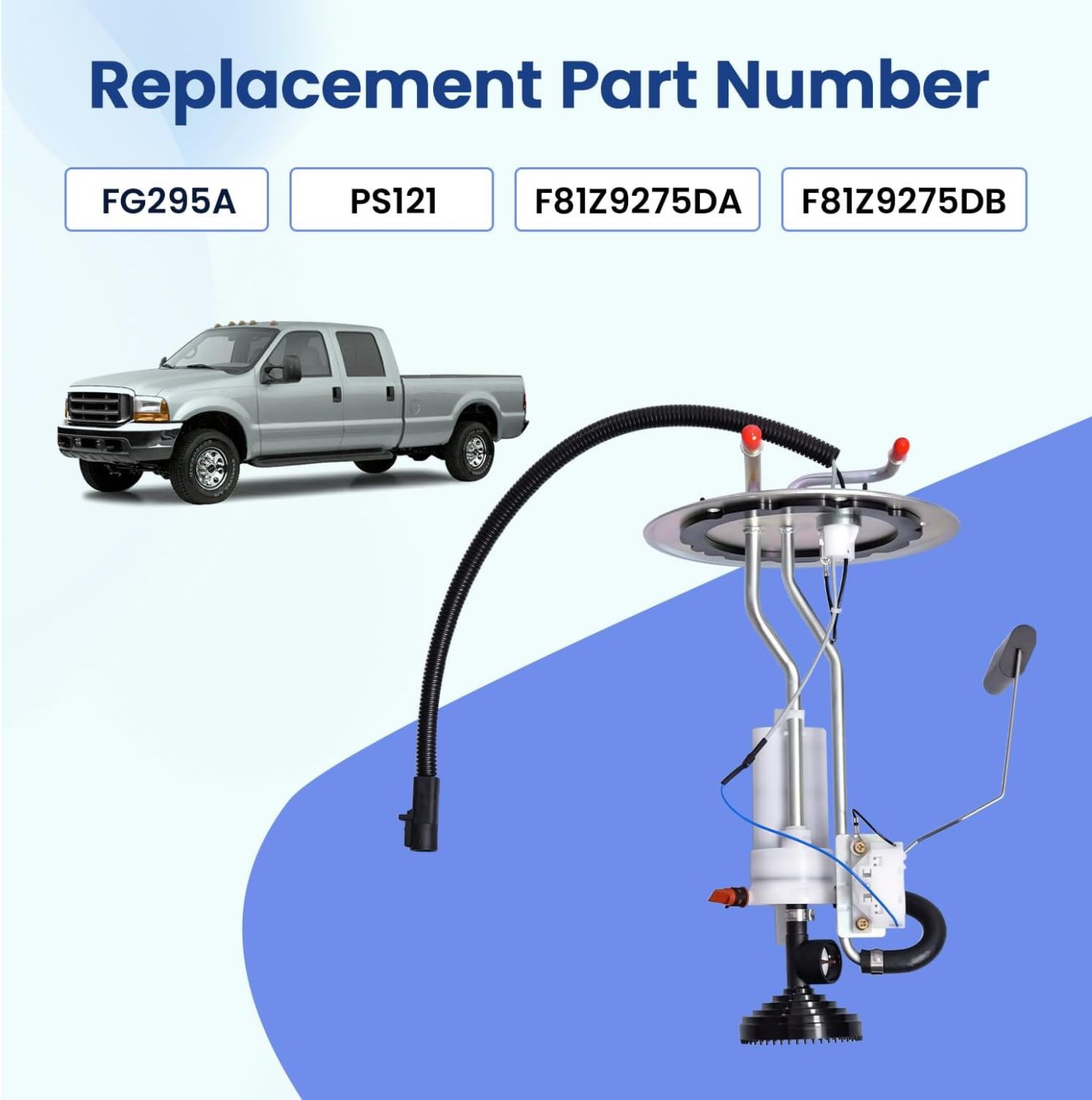 Replacement Part Number

FG295A

PS121

F81Z9275DA

F81Z9275DB