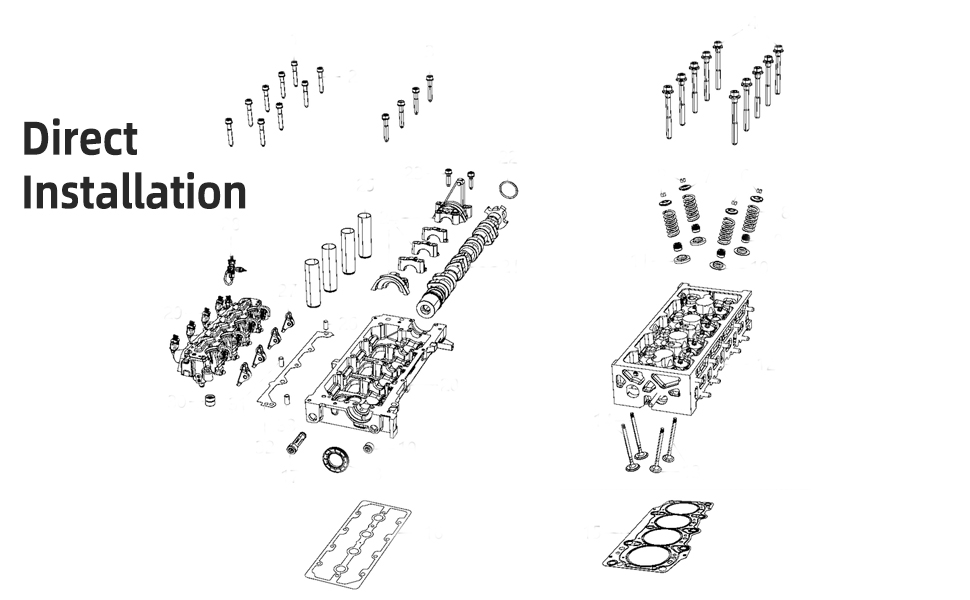 Direct Installation