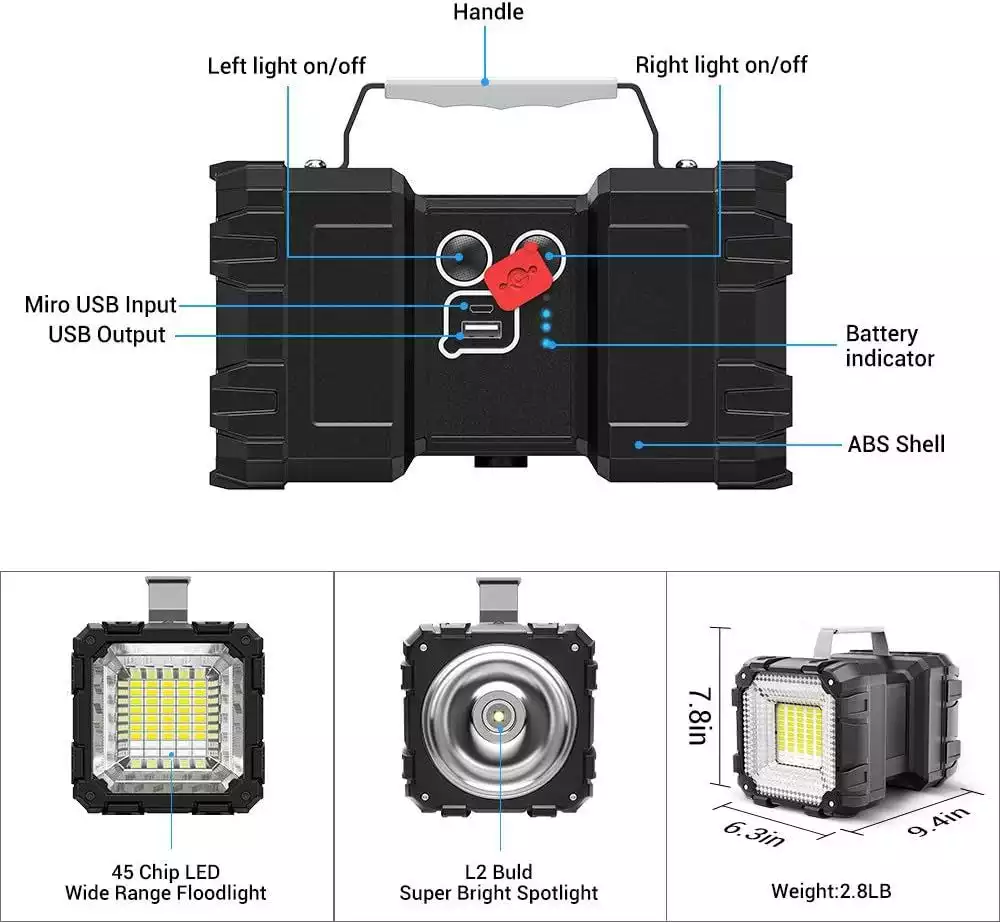 Handle

Left light on/off

Right light on/off

Miro USB Input

USB Output

Battery indicator

ABS Shell

45 Chip LED
Wide Range Floodlight

L2 Buld
Super Bright Spotlight

7.8in

6.3in

9.4in

Weight:2.8LB