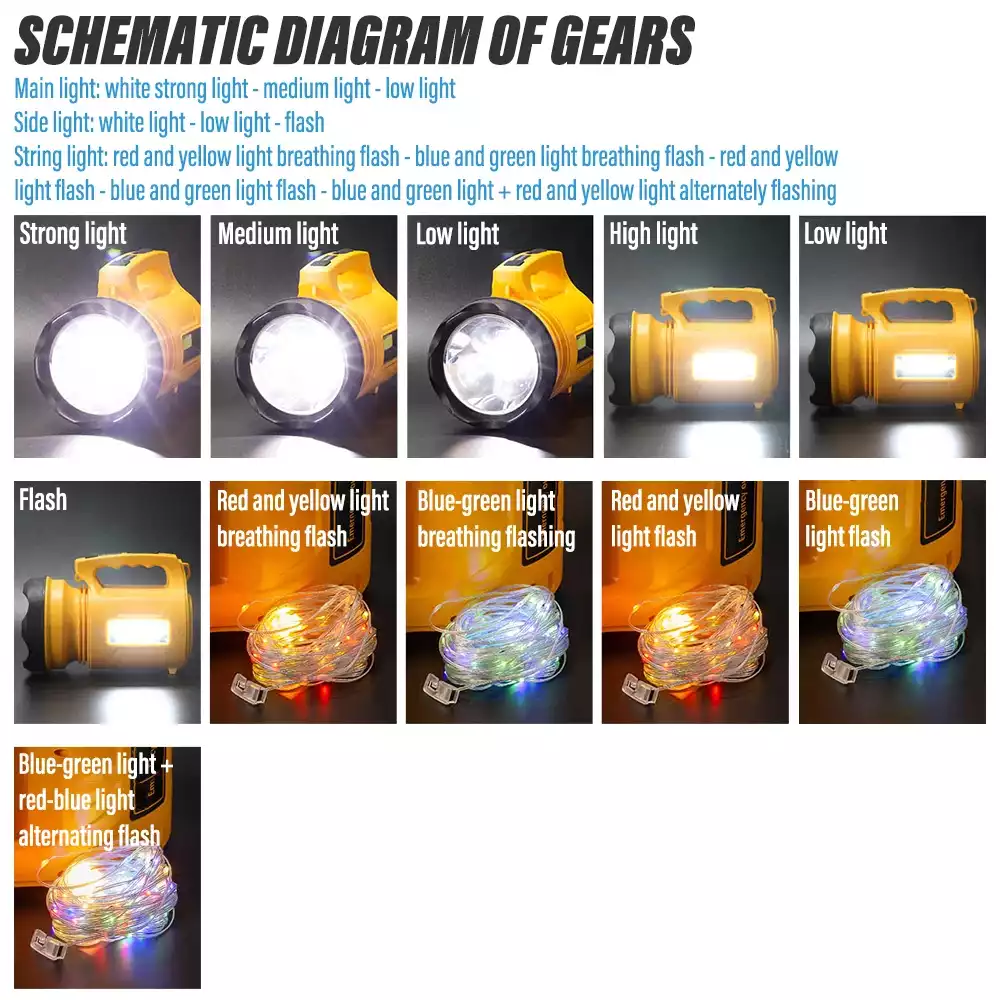 SCHEMATIC DIAGRAM OF GEARS

Main light: white strong light - medium light - low light
Side light: white light - low light - flash
String light: red and yellow light breathing flash - blue and green light breathing flash - red and yellow light flash - blue and green light flash - blue and green light + red and yellow light alternately flashing

Strong light

Medium light

Low light

High light

Low light

Flash

Red and yellow light breathing flash

Blue-green light breathing flashing

Red and yellow light flash

Blue-green light flash

Blue-green light + red-blue light alternating flash