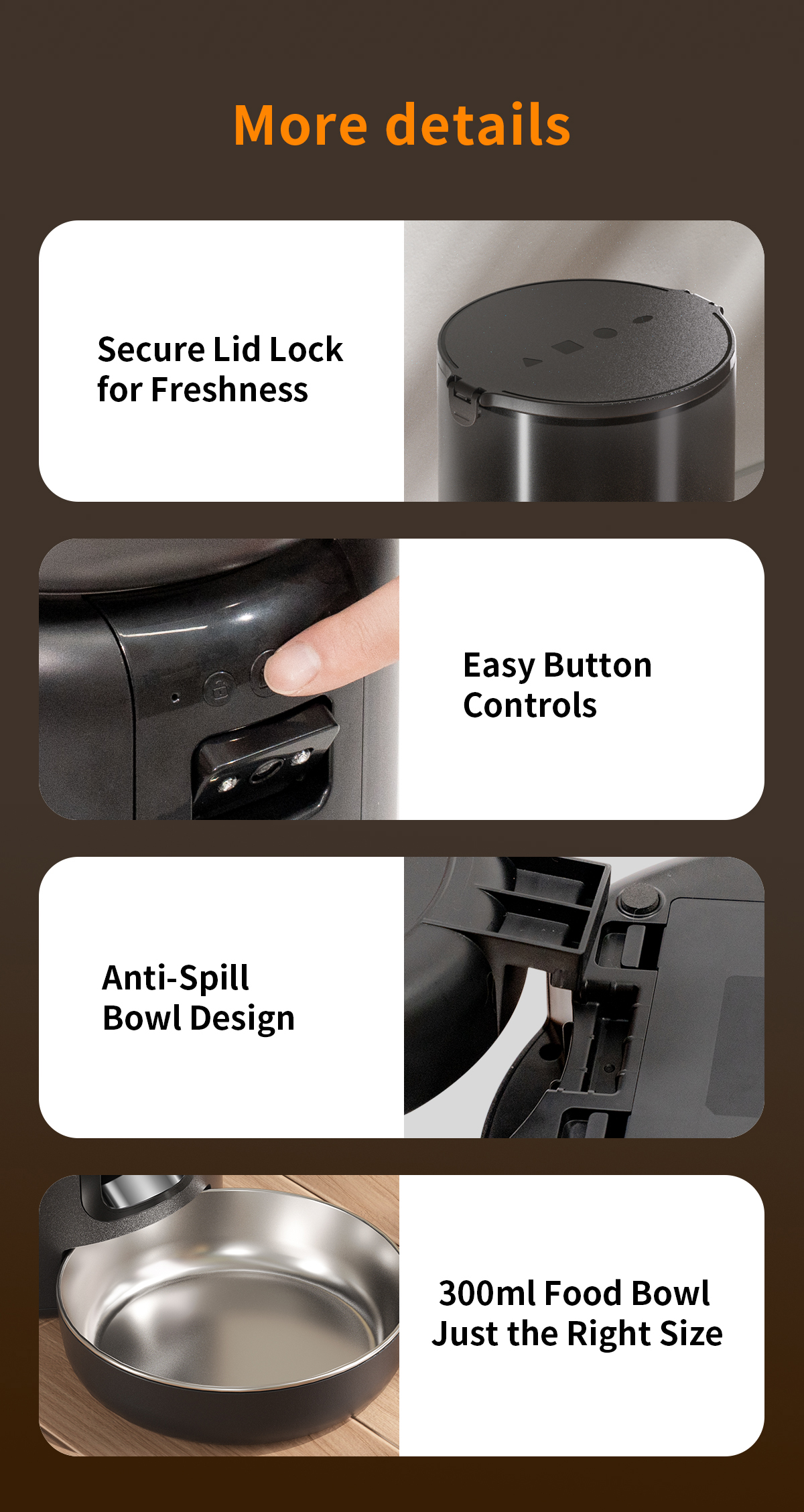 More details

Secure Lid Lock for Freshness

Easy Button Controls

Anti-Spill Bowl Design

300ml Food Bowl Just the Right Size