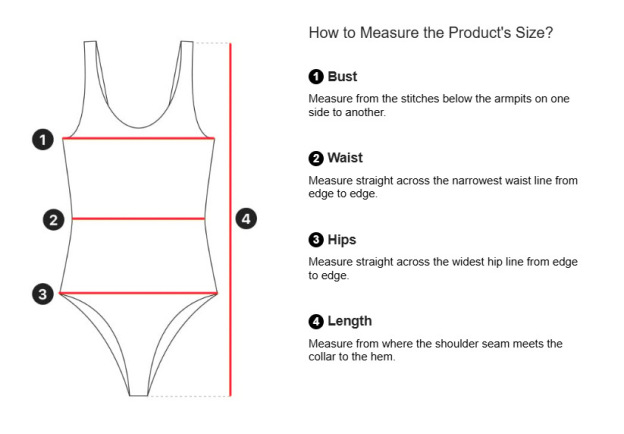 1
2
3
4

How to Measure the Product's Size?

1 Bust

Measure from the stitches below the armpits on one side to another.

2 Waist

Measure straight across the narrowest waist line from edge to edge.

3 Hips

Measure straight across the widest hip line from edge to edge.

4 Length

Measure from where the shoulder seam meets the collar to the hem.