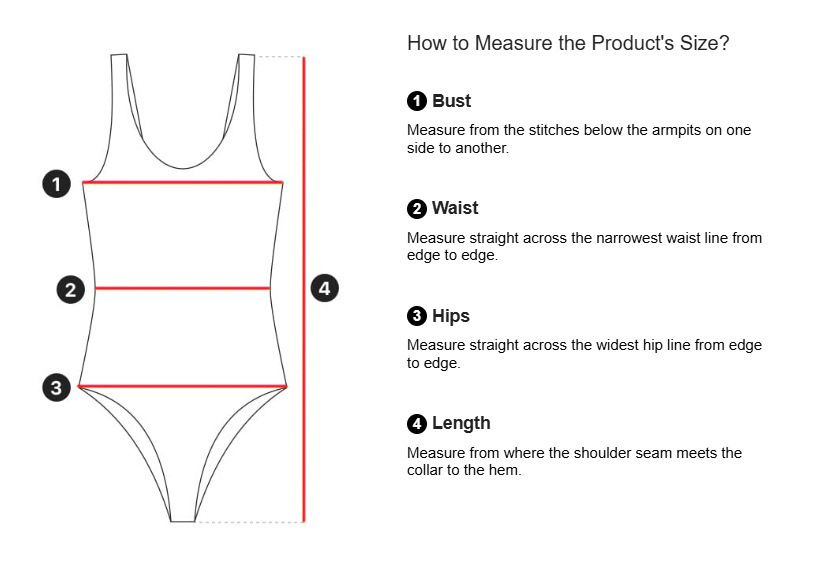 1

2

3

4

How to Measure the Product's Size?

1 Bust

Measure from the stitches below the armpits on one side to another.

2 Waist

Measure straight across the narrowest waist line from edge to edge.

3 Hips

Measure straight across the widest hip line from edge to edge.

4 Length

Measure from where the shoulder seam meets the collar to the hem.