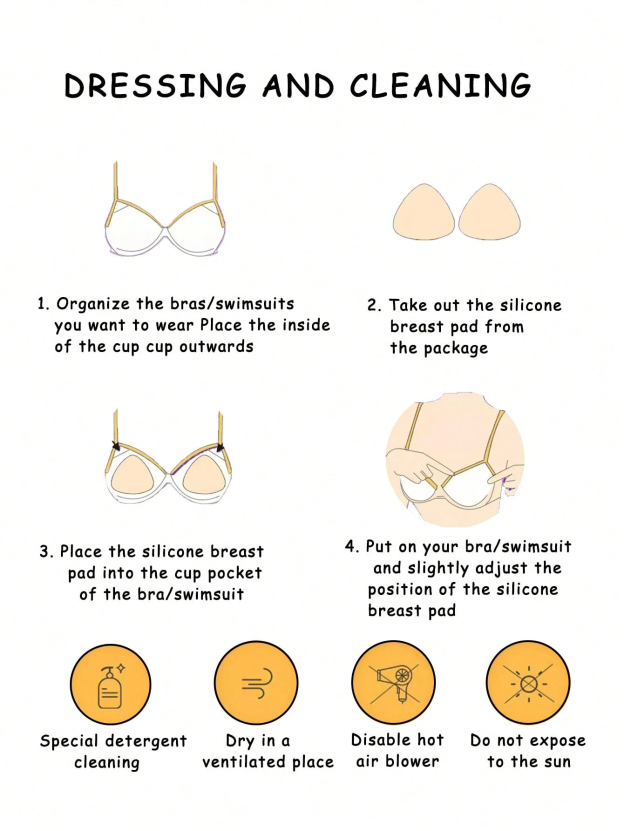 DRESSING AND CLEANING

1. Organize the bras/swimsuits you want to wear Place the inside of the cup cup outwards

2. Take out the silicone breast pad from the package

3. Place the silicone breast pad into the cup pocket of the bra/swimsuit

4. Put on your bra/swimsuit and slightly adjust the position of the silicone breast pad

Special detergent cleaning

Dry in a ventilated place

Disable hot air blower

Do not expose to the sun