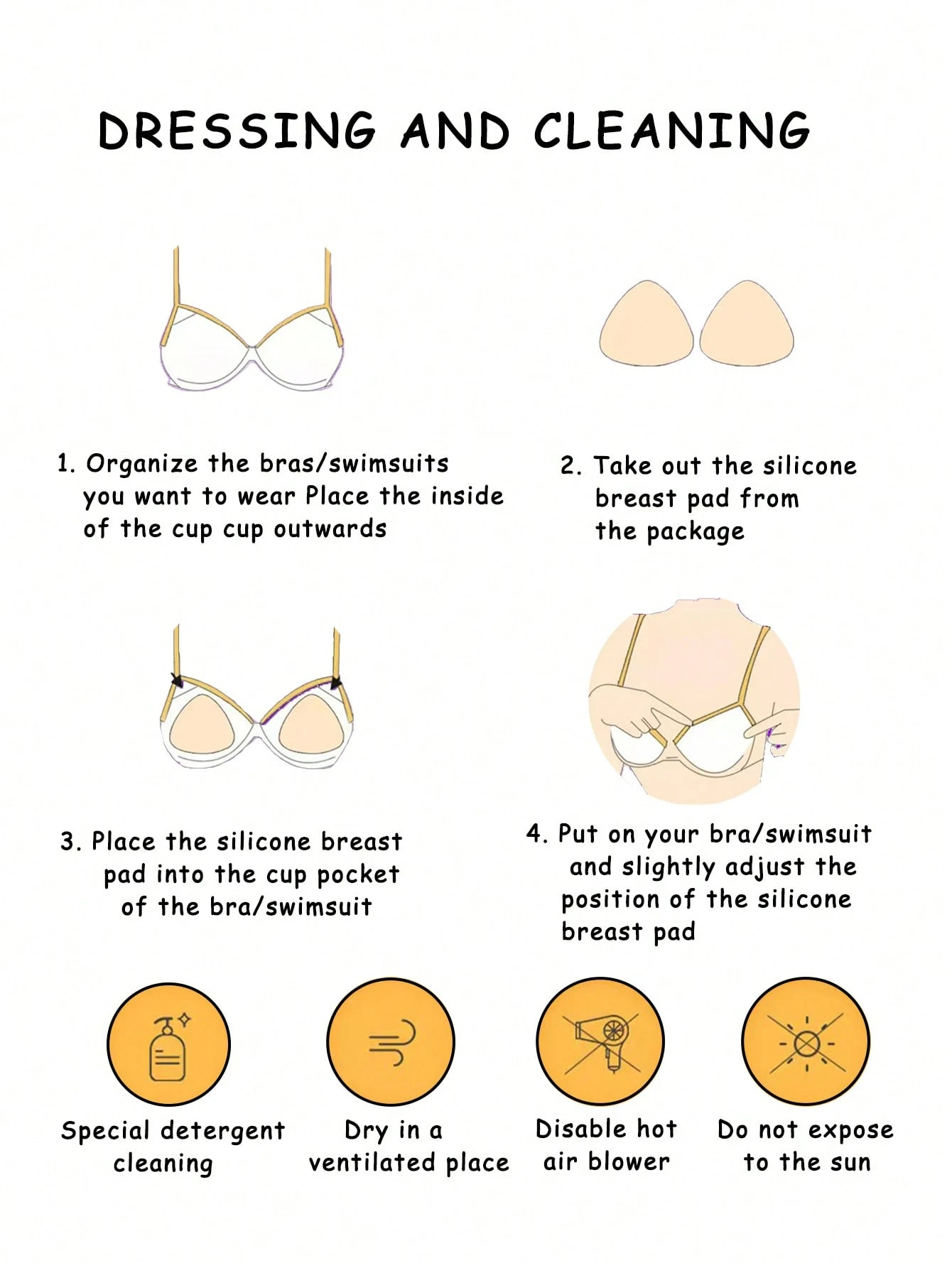 DRESSING AND CLEANING

1. Organize the bras/swimsuits you want to wear Place the inside of the cup cup outwards

2. Take out the silicone breast pad from the package

3. Place the silicone breast pad into the cup pocket of the bra/swimsuit

4. Put on your bra/swimsuit and slightly adjust the position of the silicone breast pad

Special detergent cleaning

Dry in a ventilated place

Disable hot air blower

Do not expose to the sun