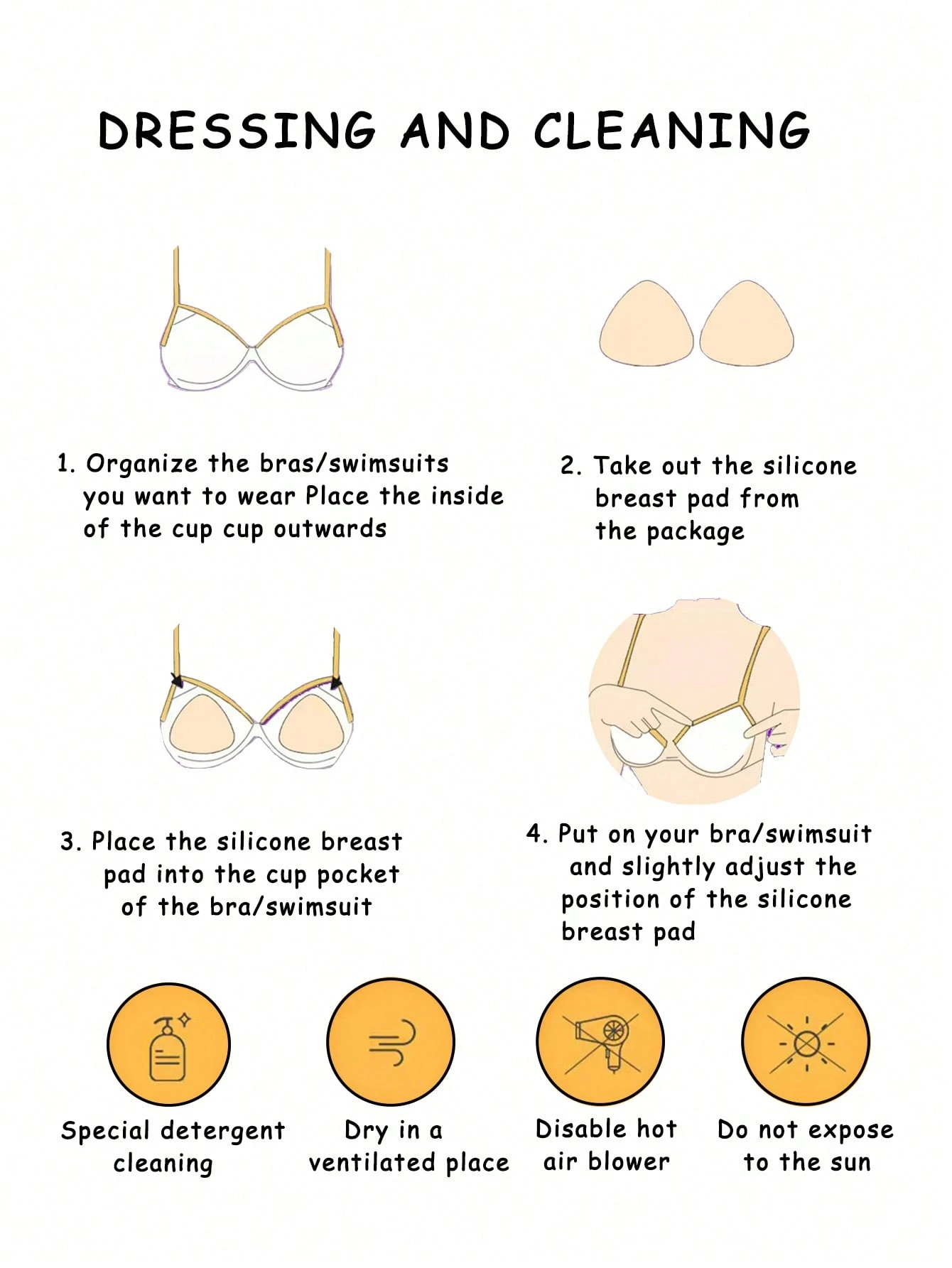 DRESSING AND CLEANING

1. Organize the bras/swimsuits you want to wear Place the inside of the cup cup outwards

2. Take out the silicone breast pad from the package

3. Place the silicone breast pad into the cup pocket of the bra/swimsuit

4. Put on your bra/swimsuit and slightly adjust the position of the silicone breast pad

Special detergent cleaning

Dry in a ventilated place

Disable hot air blower

Do not expose to the sun