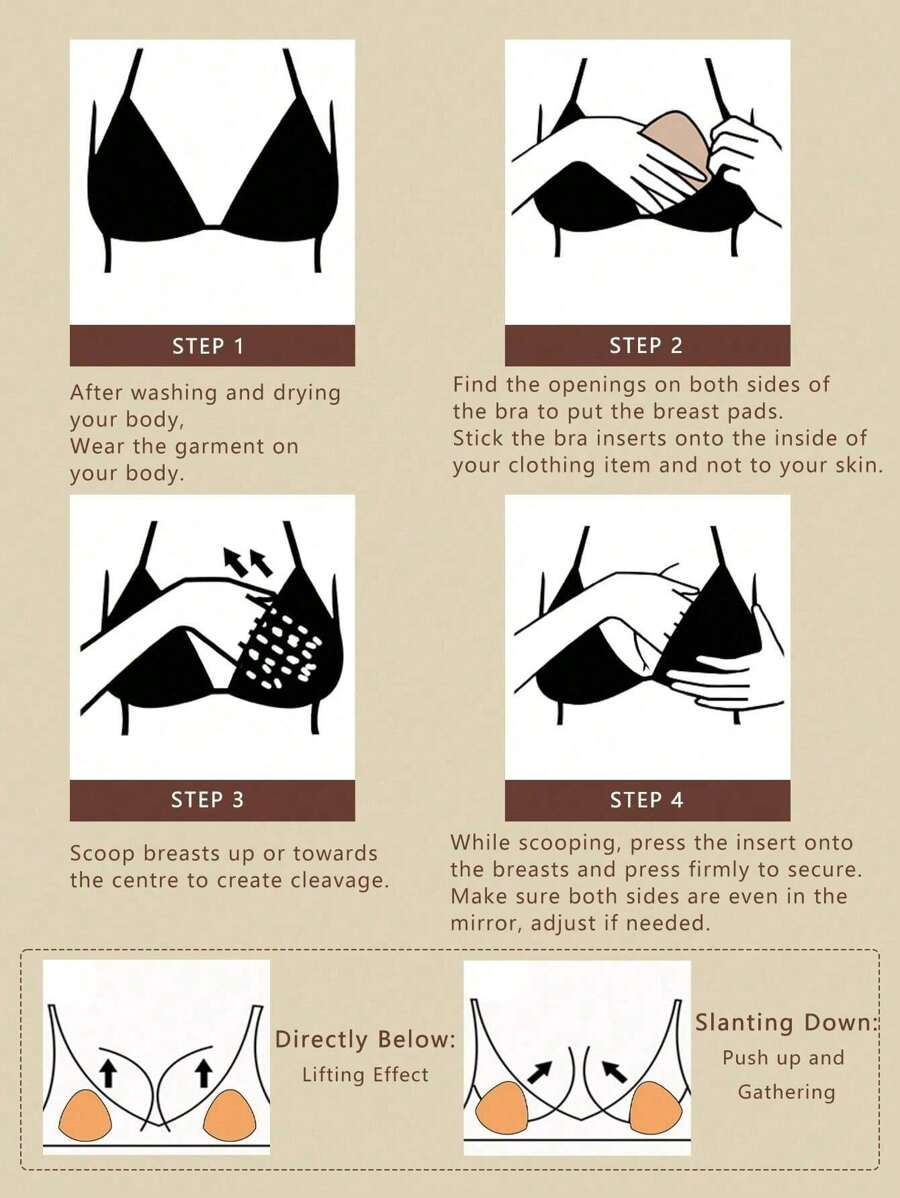 STEP 1

After washing and drying your body,
Wear the garment on your body.

STEP 2

Find the openings on both sides of the bra to put the breast pads.
Stick the bra inserts onto the inside of your clothing item and not to your skin.

STEP 3

Scoop breasts up or towards the centre to create cleavage.

STEP 4

While scooping, press the insert onto the breasts and press firmly to secure. Make sure both sides are even in the mirror, adjust if needed.

Directly Below:
Lifting Effect

Slanting Down:
Push up and Gathering