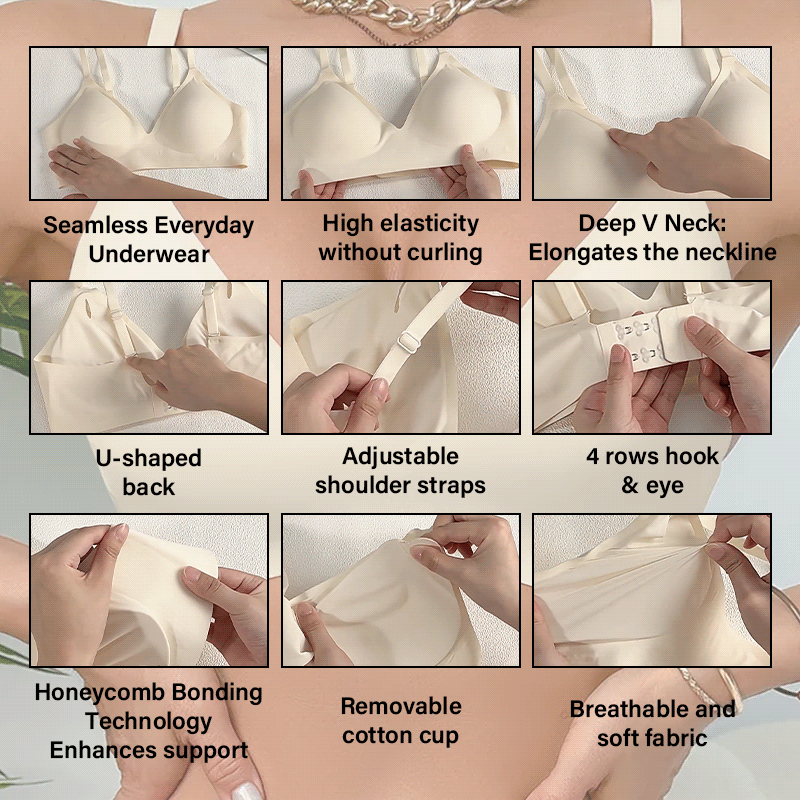 Seamless Everyday Underwear

High elasticity without curling

Deep V Neck: Elongates the neckline

U-shaped back

Adjustable shoulder straps

4 rows hook & eye

Honeycomb Bonding Technology Enhances support

Removable cotton cup

Breathable and soft fabric