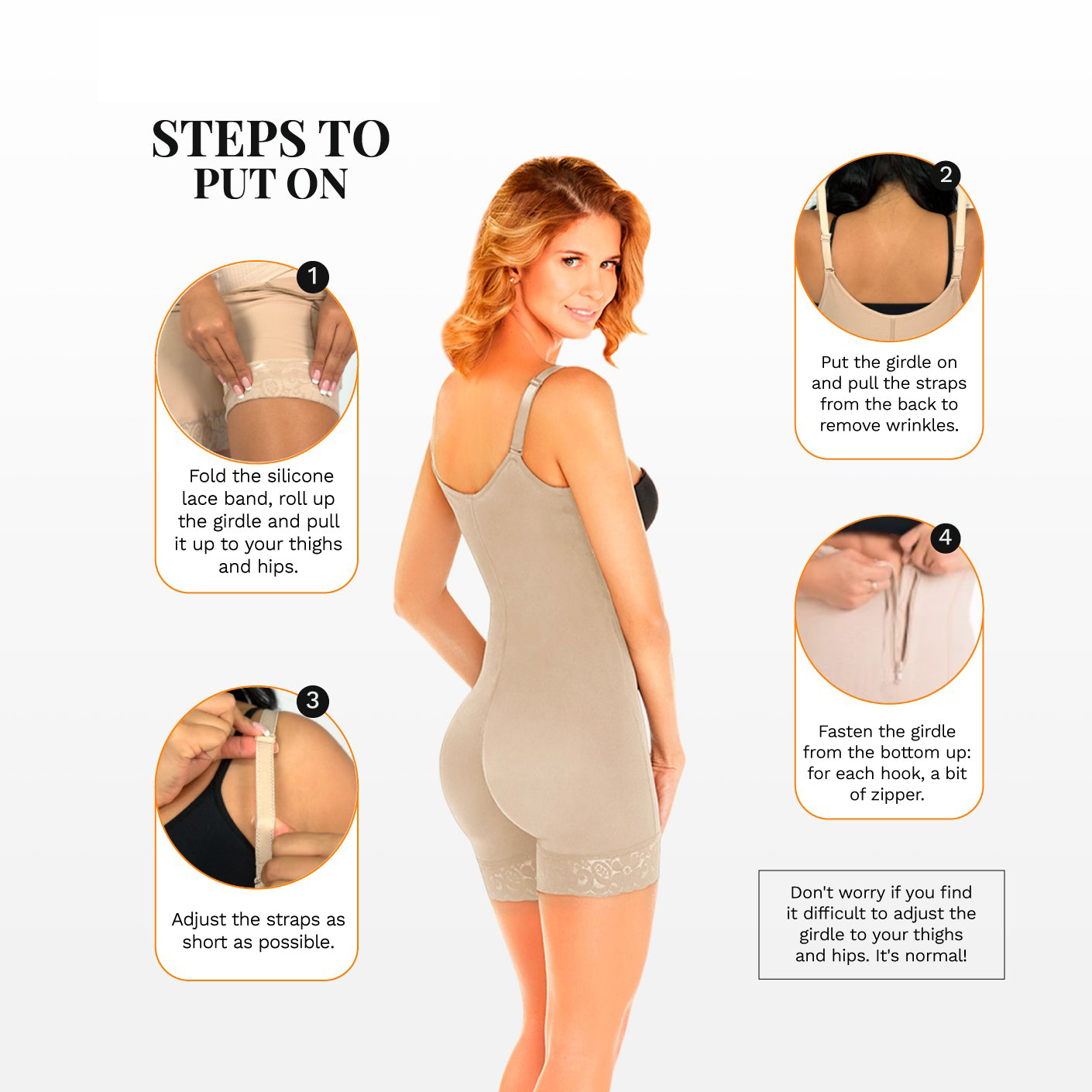 STEPS TO PUT ON

1

Fold the silicone lace band, roll up the girdle and pull it up to your thighs and hips.

2

Put the girdle on and pull the straps from the back to remove wrinkles.

3

Adjust the straps as short as possible.

4

Fasten the girdle from the bottom up: for each hook, a bit of zipper.

Don't worry if you find it difficult to adjust the girdle to your thighs and hips. It's normal!