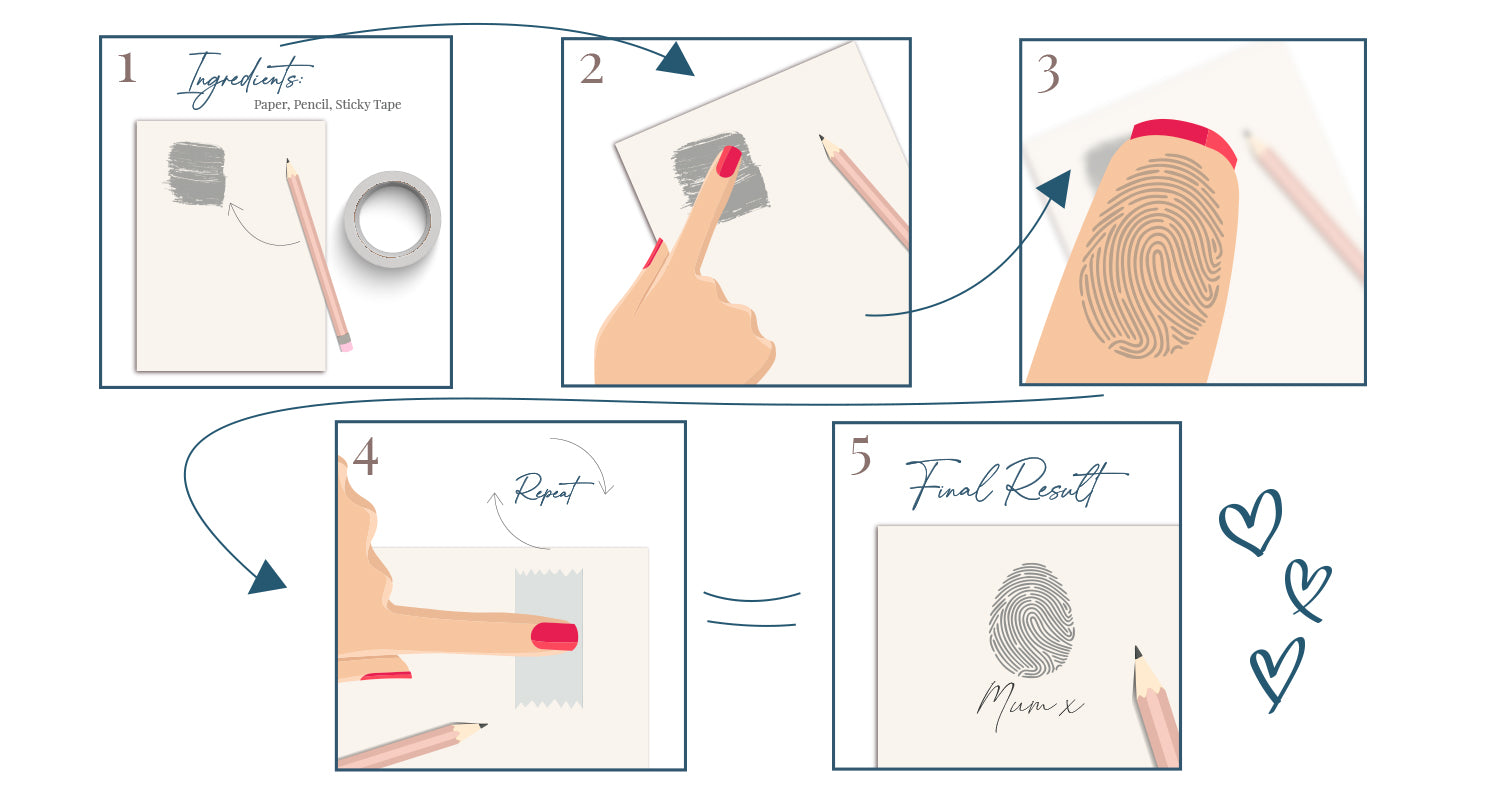 1

Ingredients:

Paper, Pencil, Sticky Tape

2

3

4

Repeat

5

Final Result

Mum x