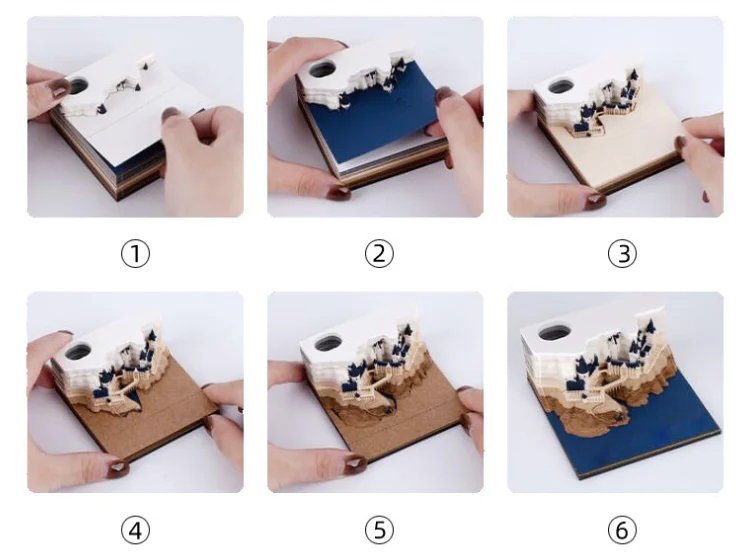 ①

②

③

④

⑤

⑥