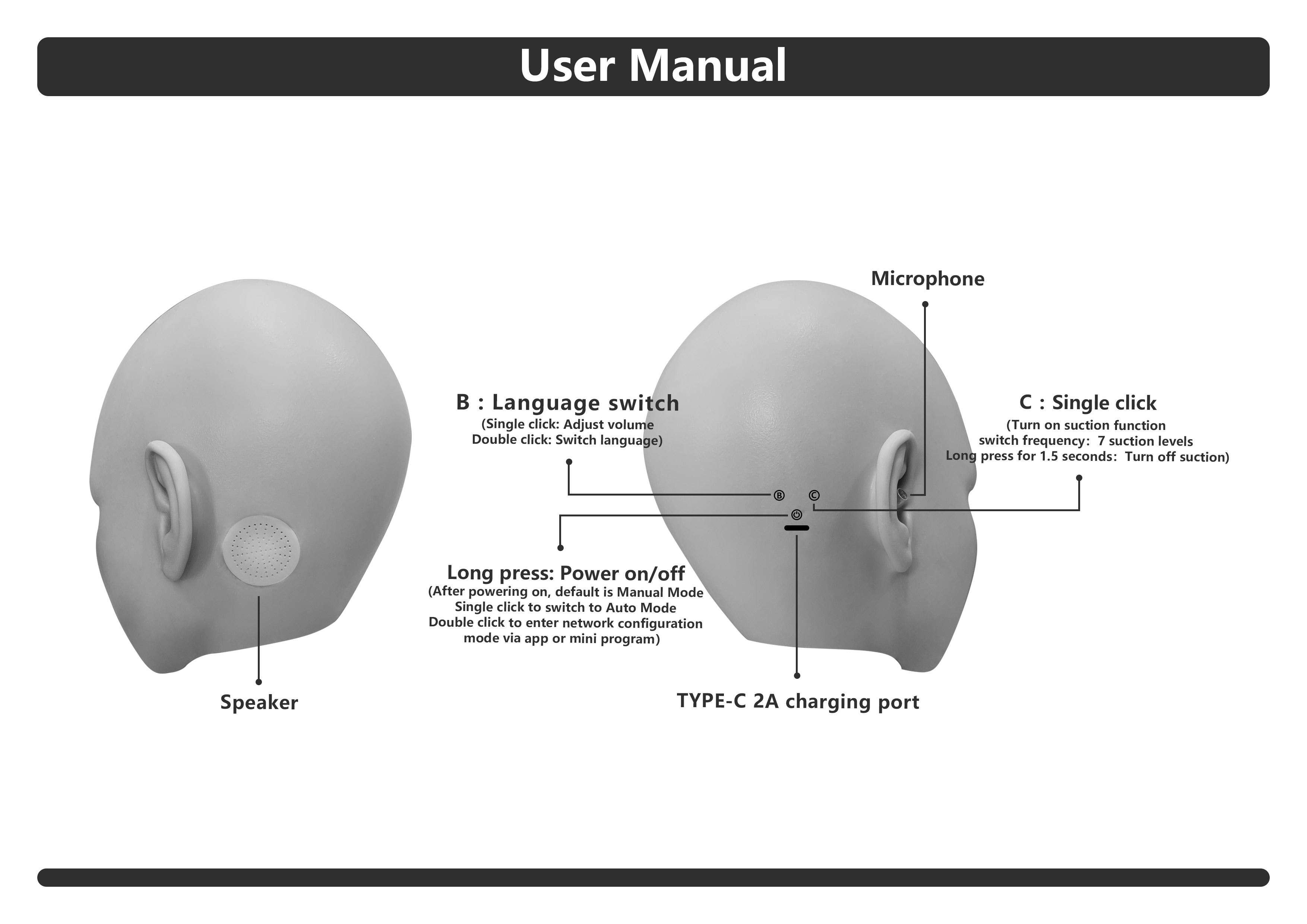 User Manual

Microphone

B : Language switch
(Single click: Adjust volume
Double click: Switch language)

C : Single click
(Turn on suction function
switch frequency: 7 suction levels
Long press for 1.5 seconds: Turn off suction)

B C

Long press: Power on/off
(After powering on, default is Manual Mode
Single click to switch to Auto Mode
Double click to enter network configuration mode via app or mini program)

Speaker

TYPE-C 2A charging port