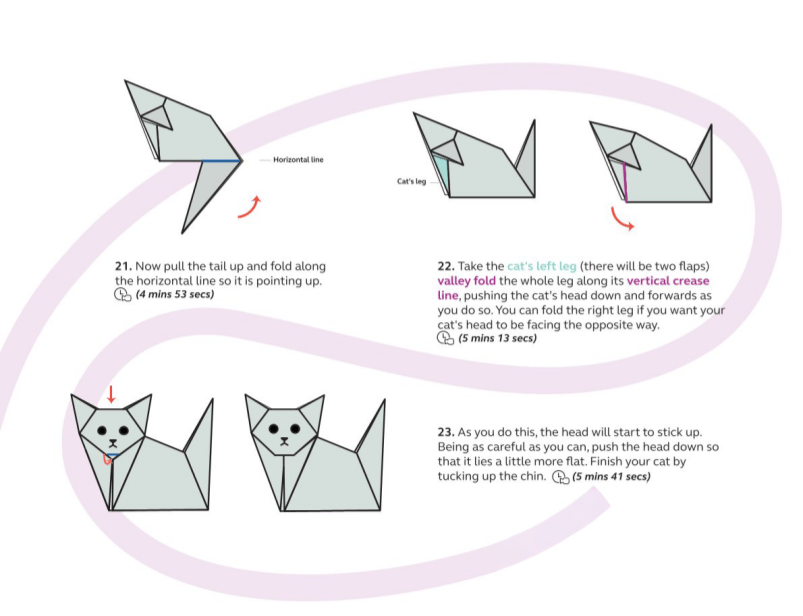 Horizontal line

21. Now pull the tail up and fold along the horizontal line so it is pointing up. (4 mins 53 secs)

Cat's leg

22. Take the cat's left leg (there will be two flaps) valley fold the whole leg along its vertical crease line, pushing the cat's head down and forwards as you do so. You can fold the right leg if you want your cat's head to be facing the opposite way. (5 mins 13 secs)

23. As you do this, the head will start to stick up. Being as careful as you can, push the head down so that it lies a little more flat. Finish your cat by tucking up the chin. (5 mins 41 secs)