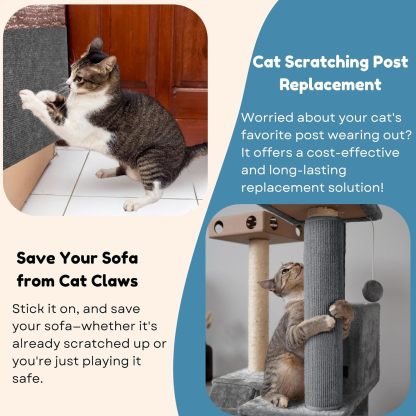 Cat Scratching Post Replacement

Worried about your cat's favorite post wearing out? It offers a cost-effective and long-lasting replacement solution!

Save Your Sofa from Cat Claws

Stick it on, and save your sofa–whether it's already scratched up or you're just playing it safe.