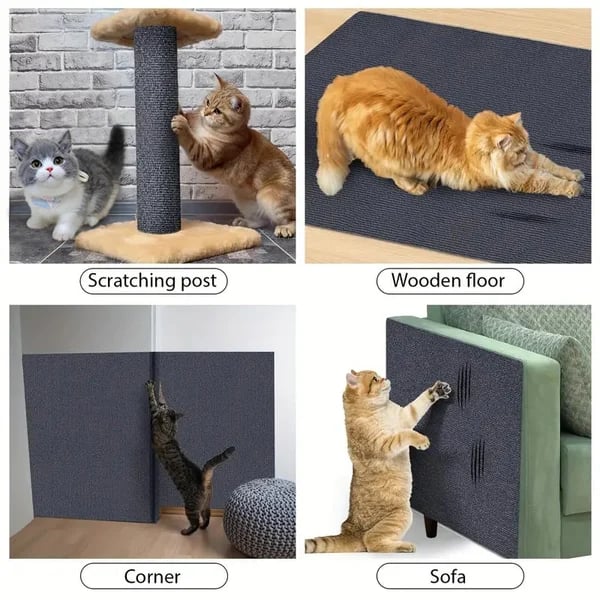 Scratching post

Wooden floor

Corner

Sofa