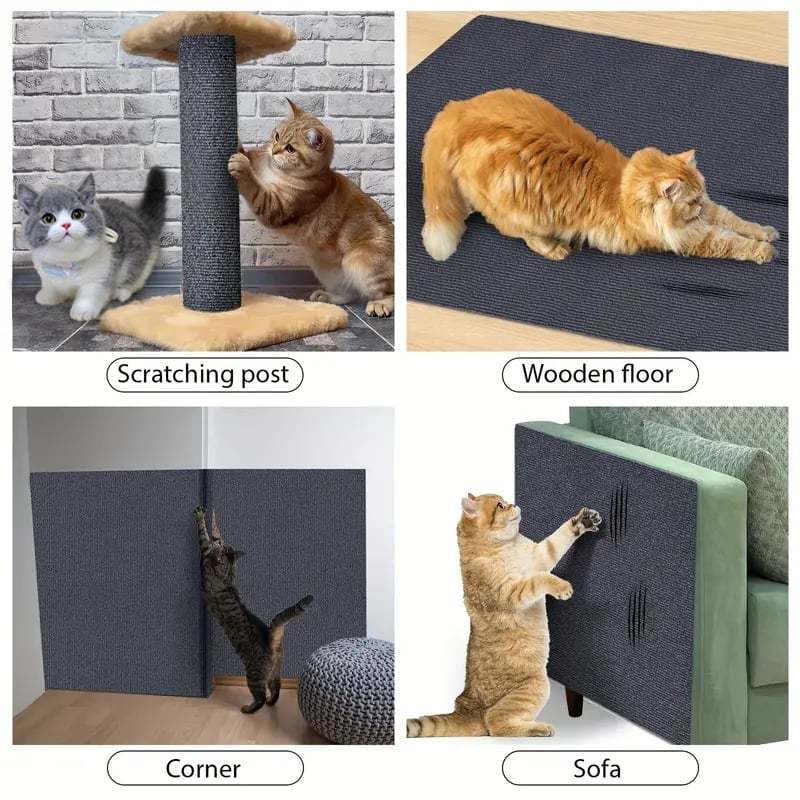 Scratching post

Wooden floor

Corner

Sofa