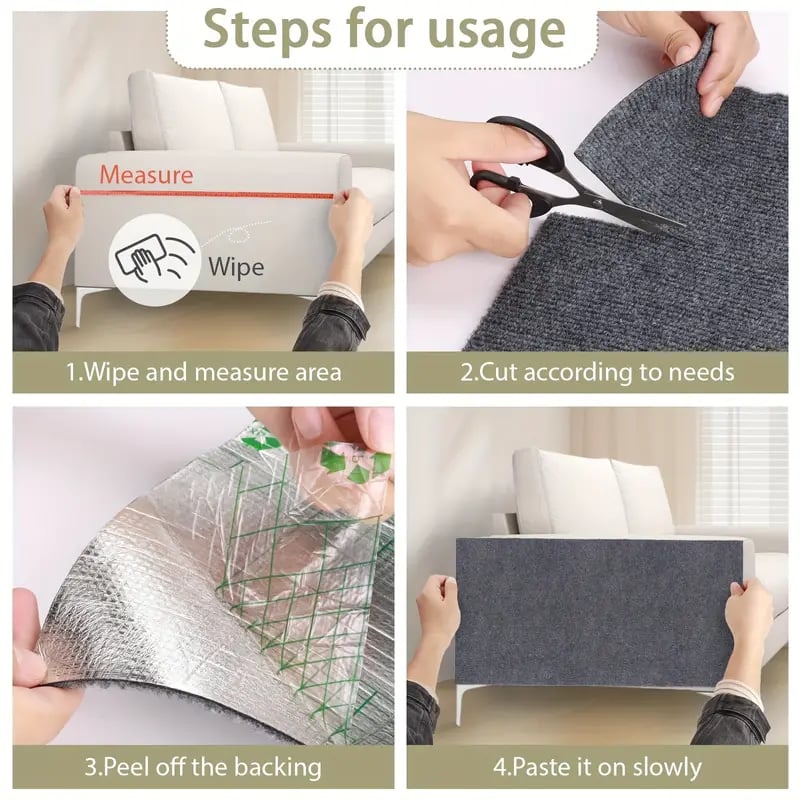 Steps for usage

Measure

Wipe

1.Wipe and measure area

2.Cut according to needs

3.Peel off the backing

4.Paste it on slowly