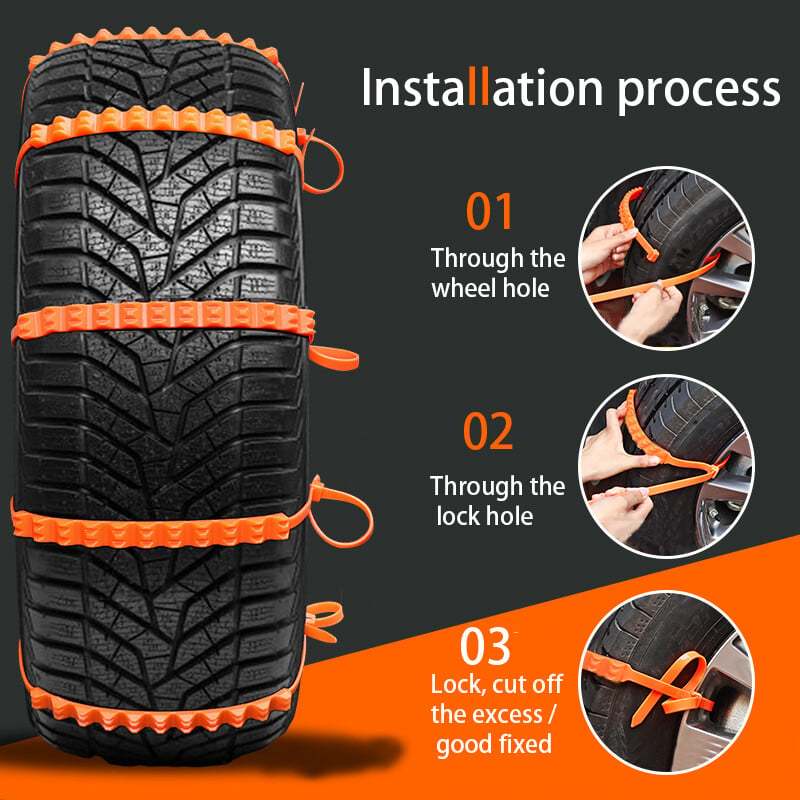 Installation process

01
Through the wheel hole

02
Through the lock hole

03
Lock, cut off the excess / good fixed