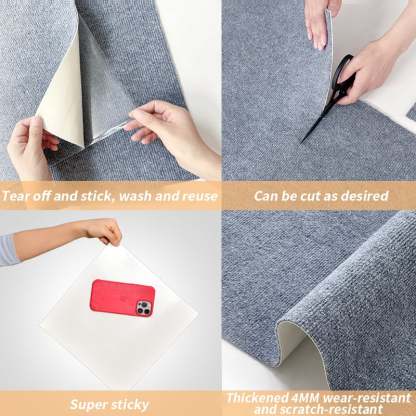 Tear off and stick, wash and reuse

Can be cut as desired

Super sticky

Thickened 4MM wear-resistant and scratch-resistant