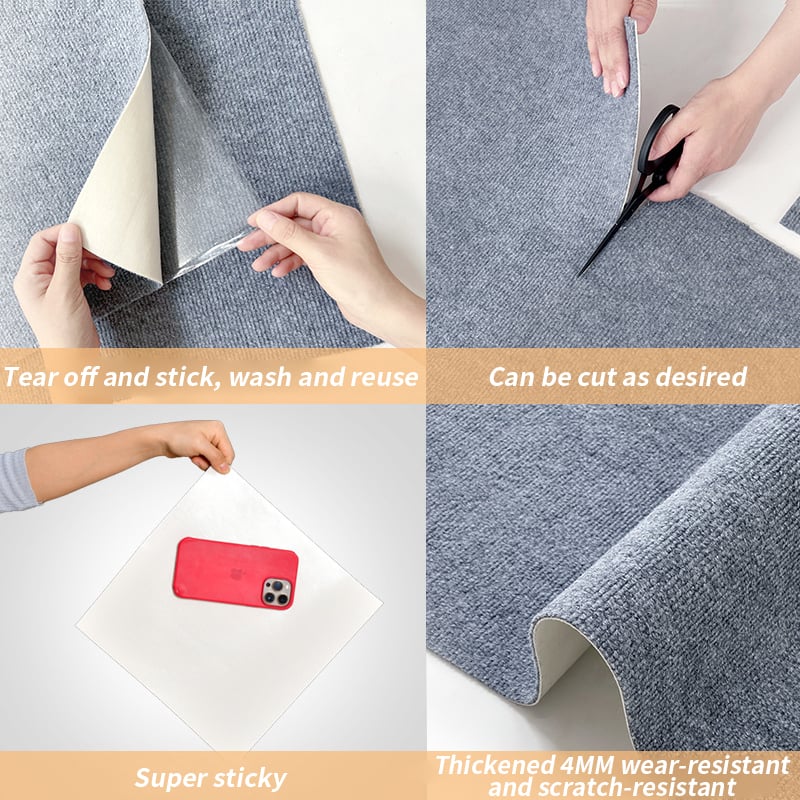 Tear off and stick, wash and reuse

Can be cut as desired

Super sticky

Thickened 4MM wear-resistant and scratch-resistant