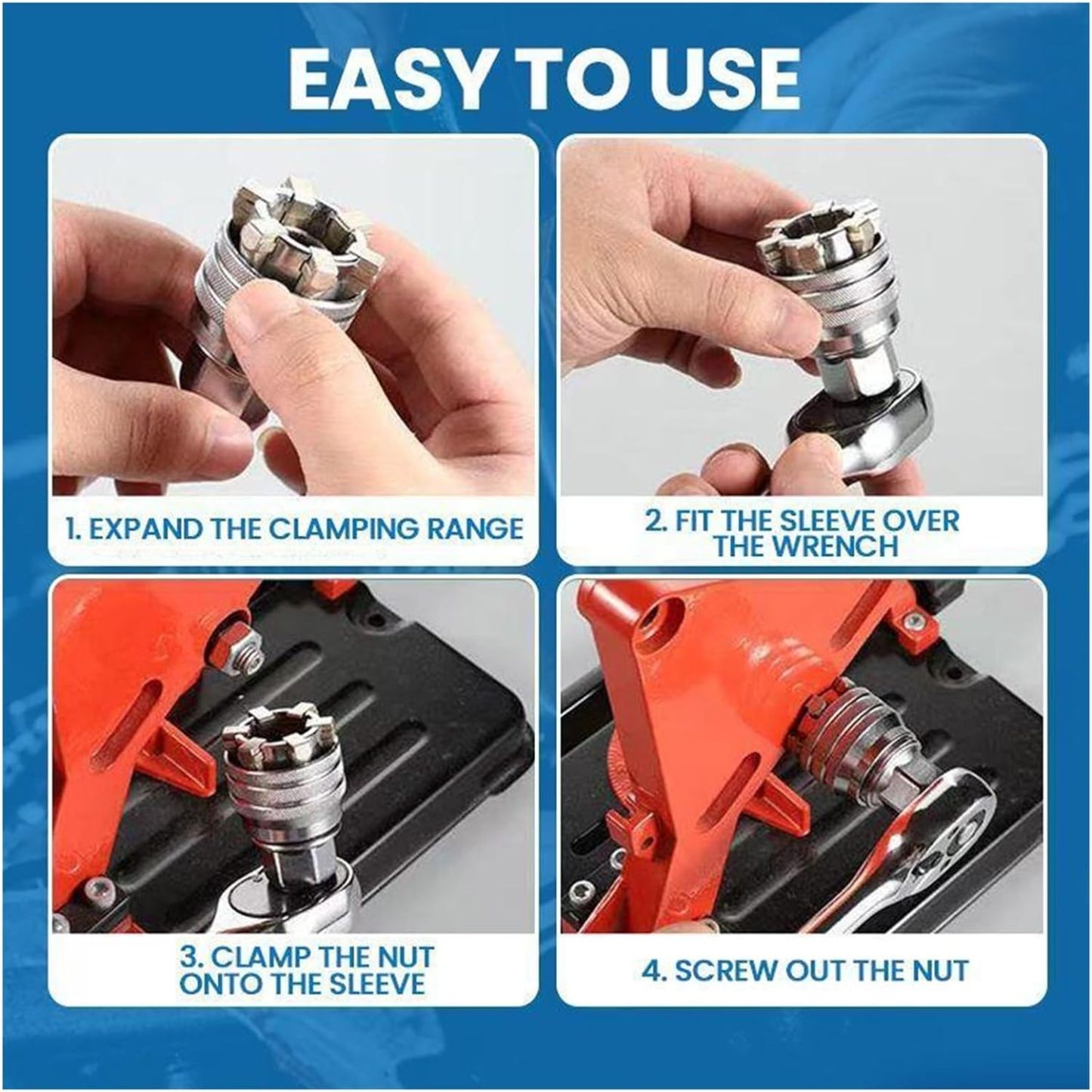 EASY TO USE

1. EXPAND THE CLAMPING RANGE

2. FIT THE SLEEVE OVER THE WRENCH

3. CLAMP THE NUT ONTO THE SLEEVE

4. SCREW OUT THE NUT