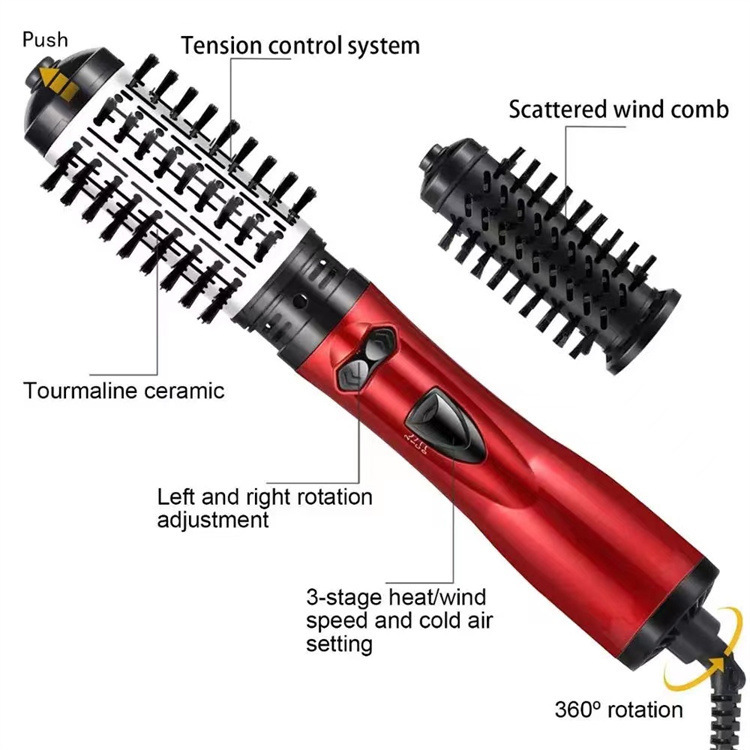 Push

Tension control system

Scattered wind comb

Tourmaline ceramic

Left and right rotation adjustment

3-stage heat/wind speed and cold air setting

360º rotation