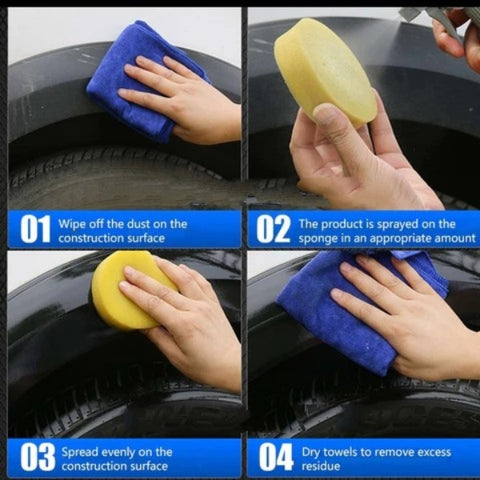 01 Wipe off the dust on the construction surface

02 The product is sprayed on the sponge in an appropriate amount

03 Spread evenly on the construction surface

04 Dry towels to remove excess residue