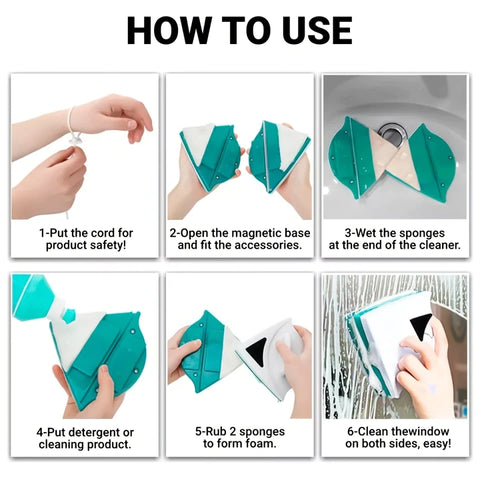 HOW TO USE

1-Put the cord for product safety!

2-Open the magnetic base and fit the accessories.

3-Wet the sponges at the end of the cleaner.

4-Put detergent or cleaning product.

5-Rub 2 sponges to form foam.

6-Clean thewindow on both sides, easy!