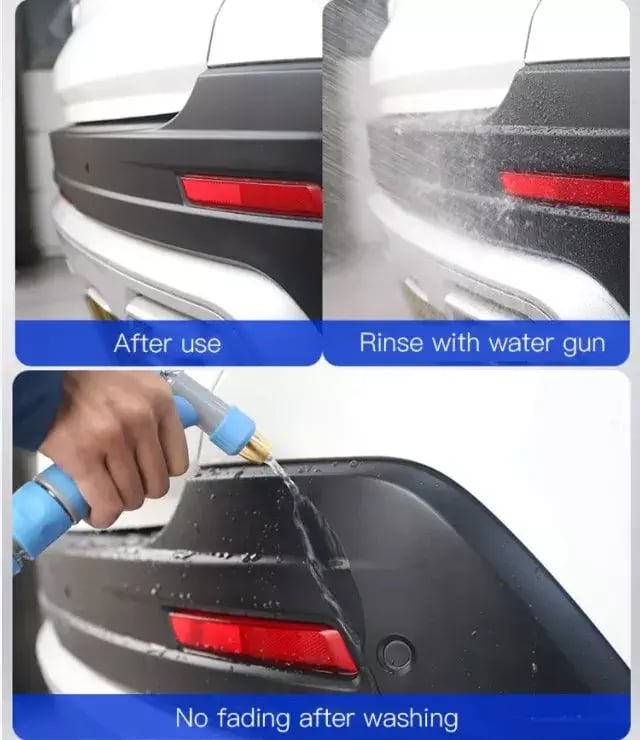 After use

Rinse with water gun

No fading after washing