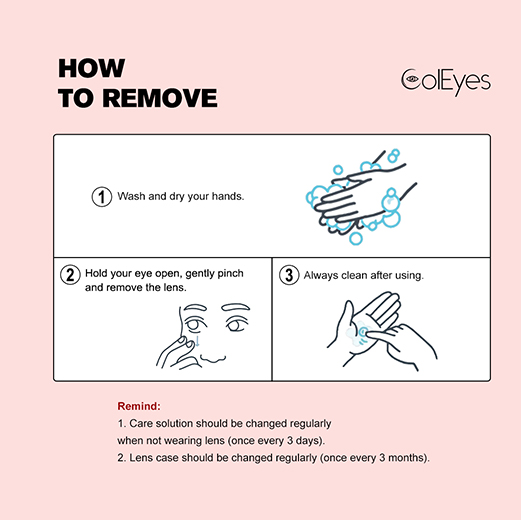 HOW
TO REMOVE

ColEyes

1 Wash and dry your hands.

2 Hold your eye open, gently pinch and remove the lens.

3 Always clean after using.

Remind:
1. Care solution should be changed regularly when not wearing lens (once every 3 days).
2. Lens case should be changed regularly (once every 3 months).