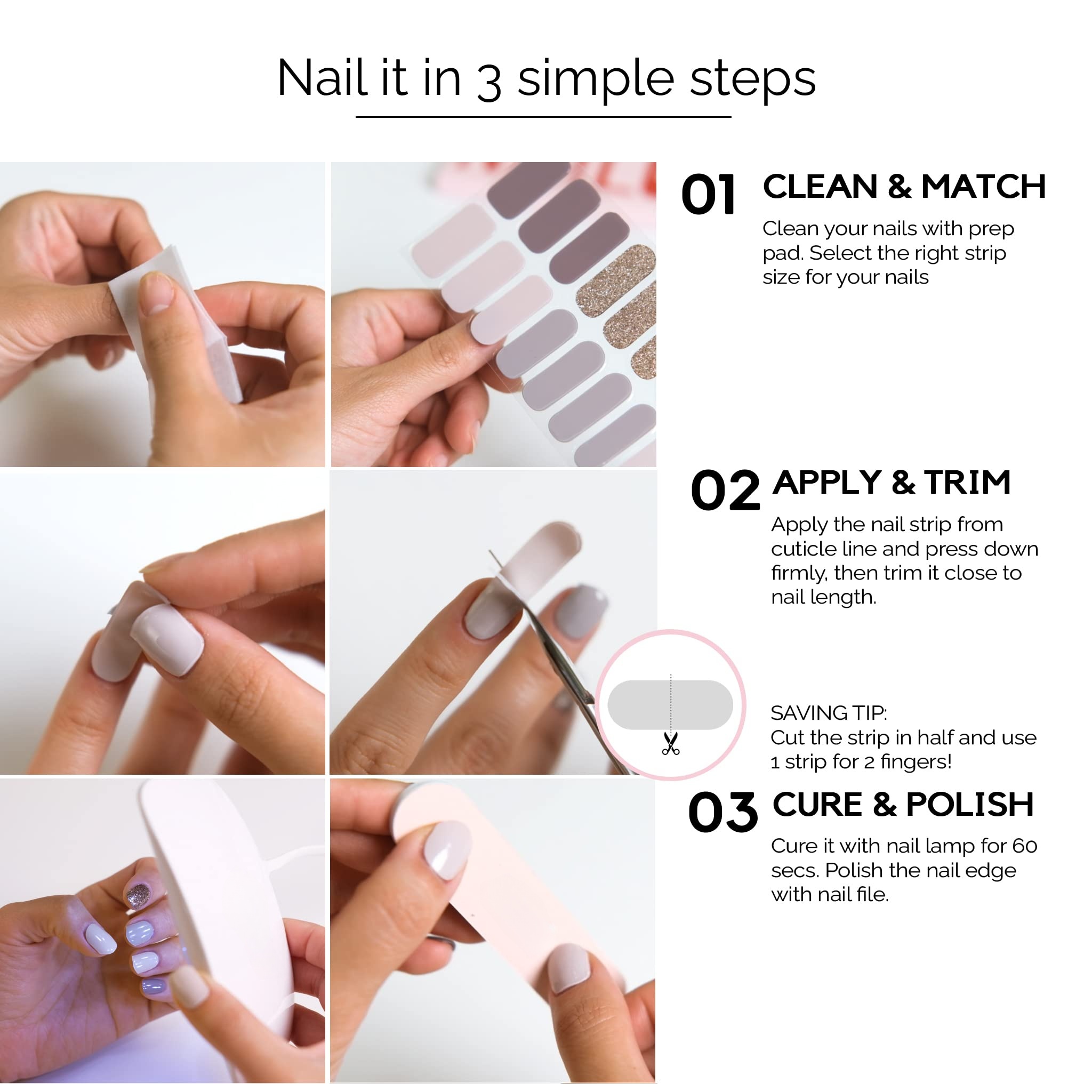 Nail it in 3 simple steps

01 CLEAN & MATCH

Clean your nails with prep pad. Select the right strip size for your nails

02 APPLY & TRIM

Apply the nail strip from cuticle line and press down firmly, then trim it close to nail length.

SAVING TIP:
Cut the strip in half and use 1 strip for 2 fingers!

03 CURE & POLISH

Cure it with nail lamp for 60 secs. Polish the nail edge with nail file.