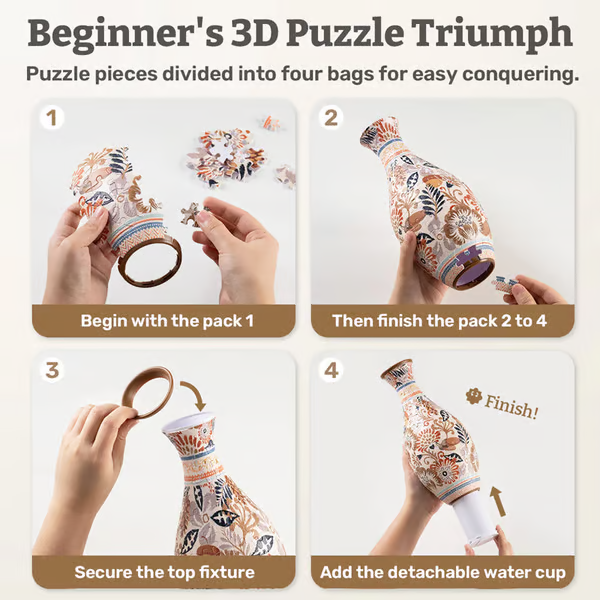 Beginner's 3D Puzzle Triumph

Puzzle pieces divided into four bags for easy conquering.

1

Begin with the pack 1

2

Then finish the pack 2 to 4

3

Secure the top fixture

4

Finish!

Add the detachable water cup