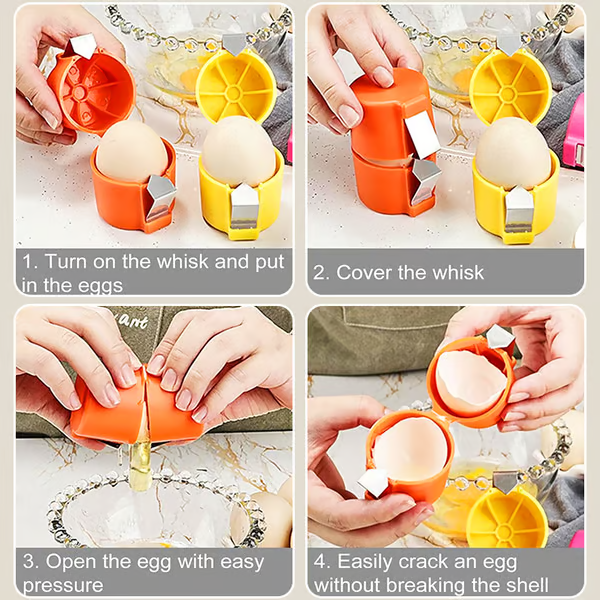 1. Turn on the whisk and put in the eggs

2. Cover the whisk

3. Open the egg with easy pressure

4. Easily crack an egg without breaking the shell