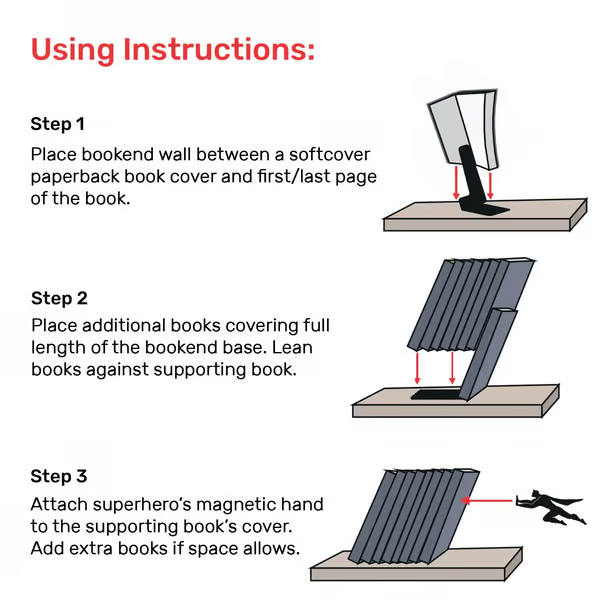 Using Instructions:

Step 1

Place bookend wall between a softcover paperback book cover and first/last page of the book.

Step 2

Place additional books covering full length of the bookend base. Lean books against supporting book.

Step 3

Attach superhero's magnetic hand to the supporting book's cover. Add extra books if space allows.