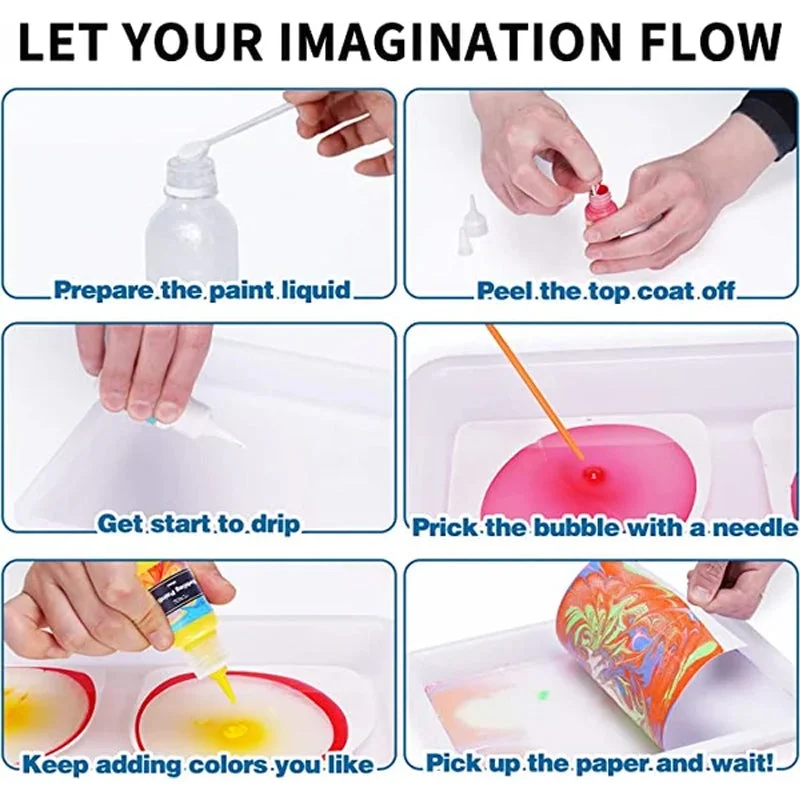 LET YOUR IMAGINATION FLOW

Prepare the paint liquid

Peel the top coat off

Get start to drip

Prick the bubble with a needle

Keep adding colors you like

Pick up the paper and wait!