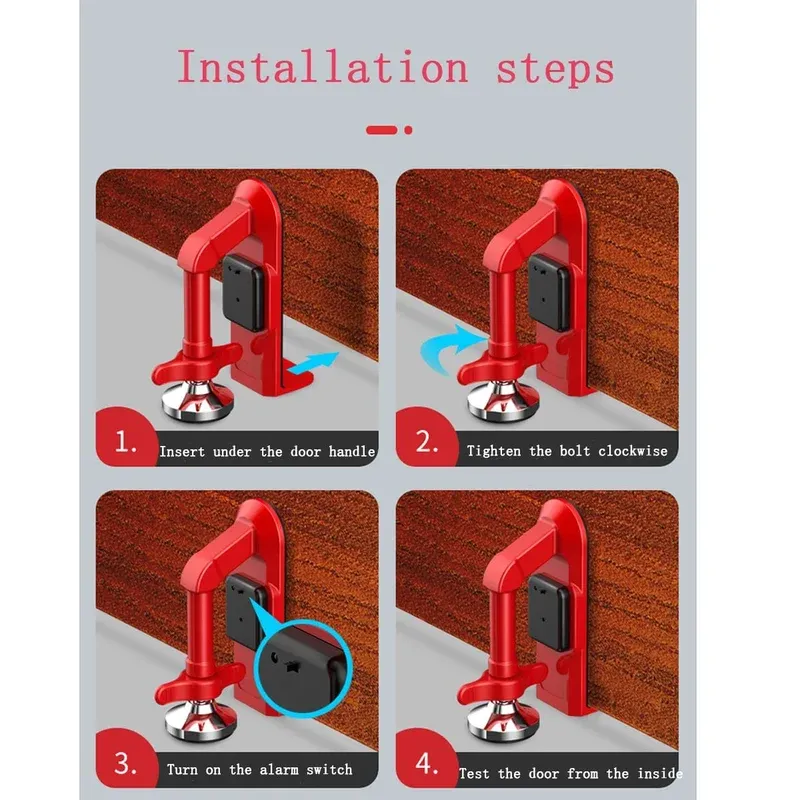 Installation steps

1. Insert under the door handle

2. Tighten the bolt clockwise

3. Turn on the alarm switch

4. Test the door from the inside